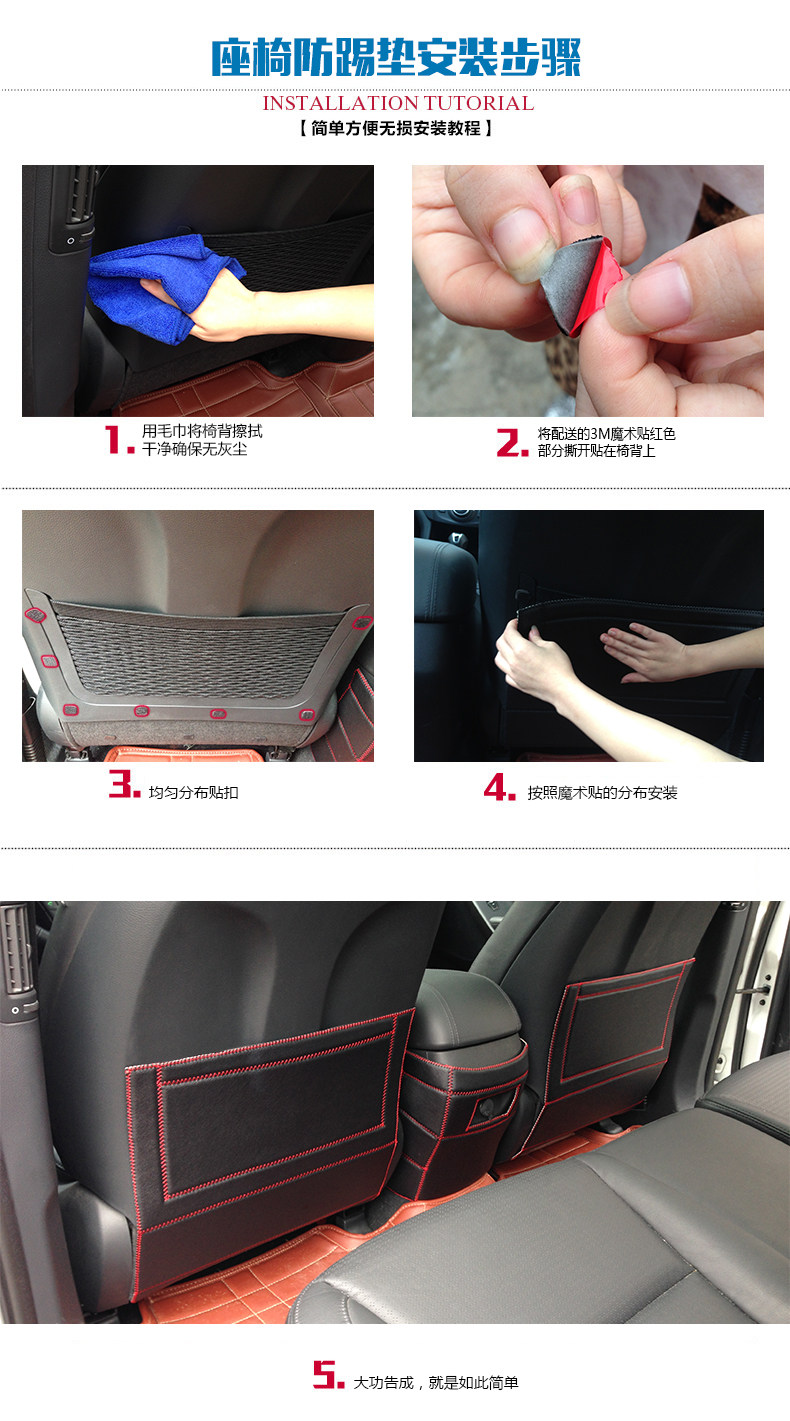 座椅防踢垫安装步骤

INSTALLATION TUTORIAL

【 简单方便无损安装教程 】

1. 用毛巾将椅背擦拭干净确保无灰尘

2. 将配送的3M魔术贴红色部分撕开贴在椅背上

3. 均匀分布贴扣

4. 按照魔术贴的分布安装

5. 大功告成，就是如此简单