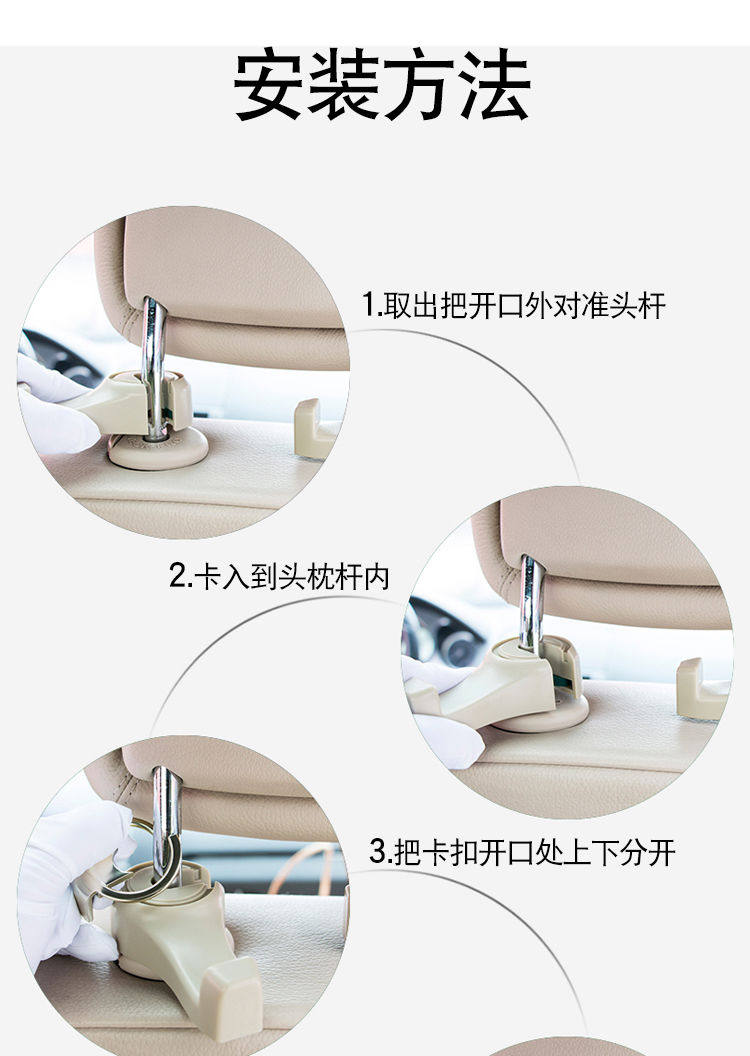 安装方法

1.取出把开口外对准头杆

2.卡入到头枕杆内

3.把卡扣开口处上下分开