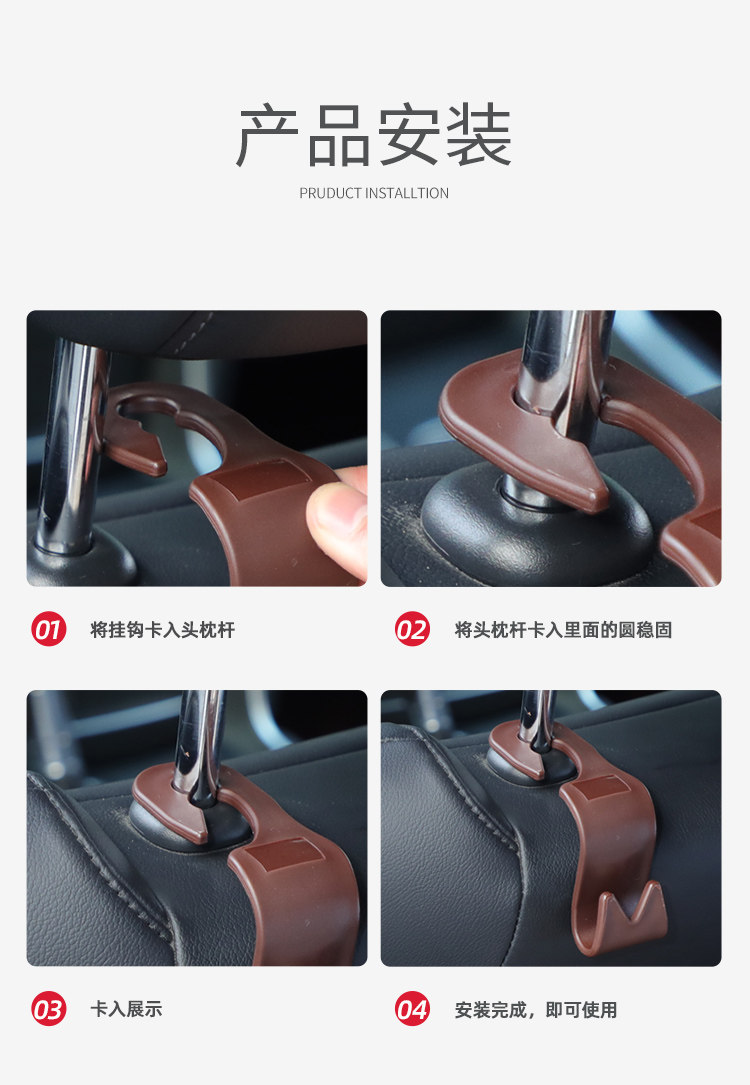 产品安装

PRUDUCT INSTALLTION

01 将挂钩卡入头枕杆

02 将头枕杆卡入里面的圆稳固

03 卡入展示

04 安装完成，即可使用