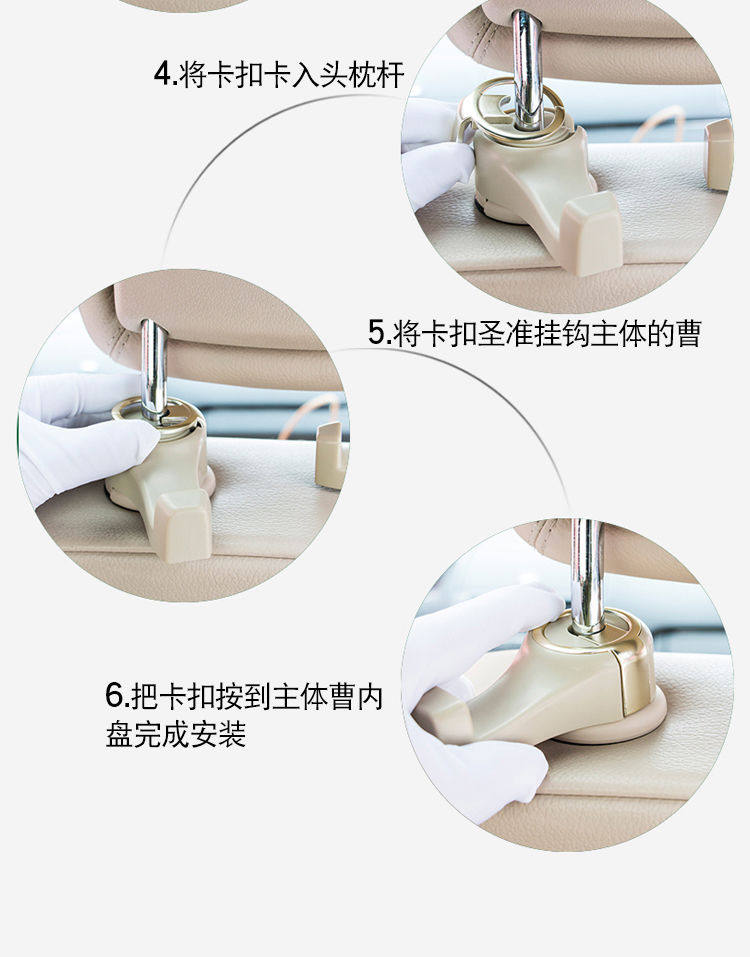 4.将卡扣卡入头枕杆

5.将卡扣圣准挂钩主体的曹

6.把卡扣按到主体曹内盘完成安装