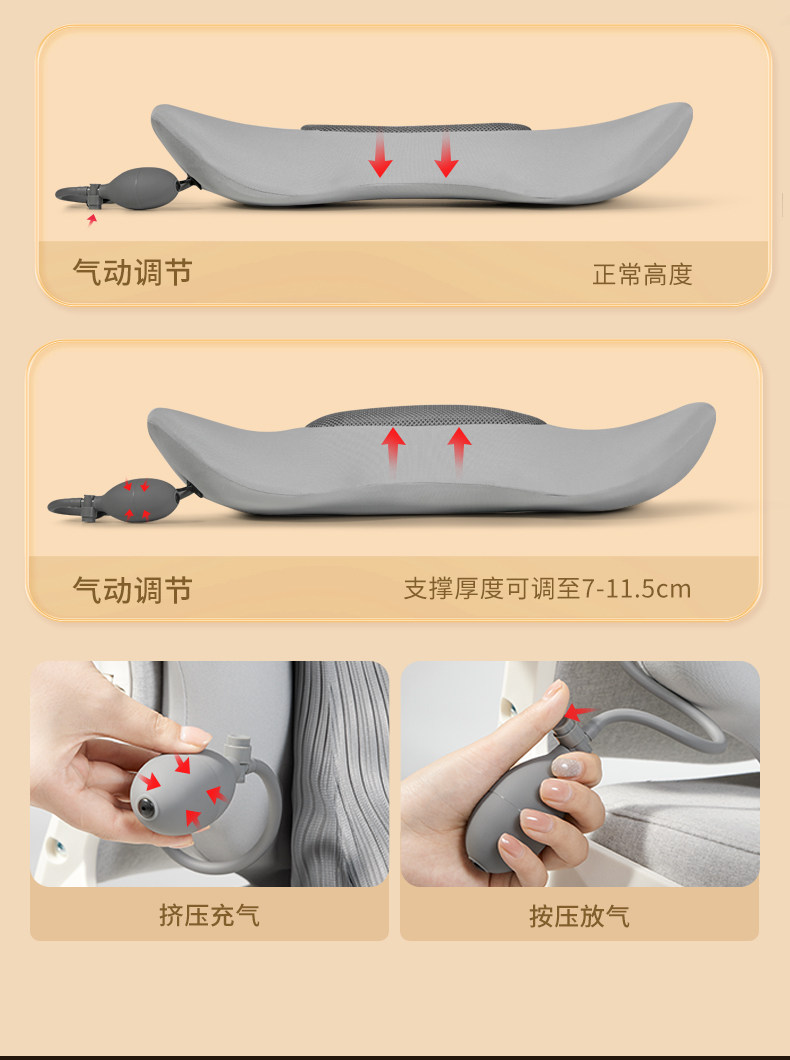 气动调节

正常高度

气动调节

支撑厚度可调至7-11.5cm

挤压充气

按压放气