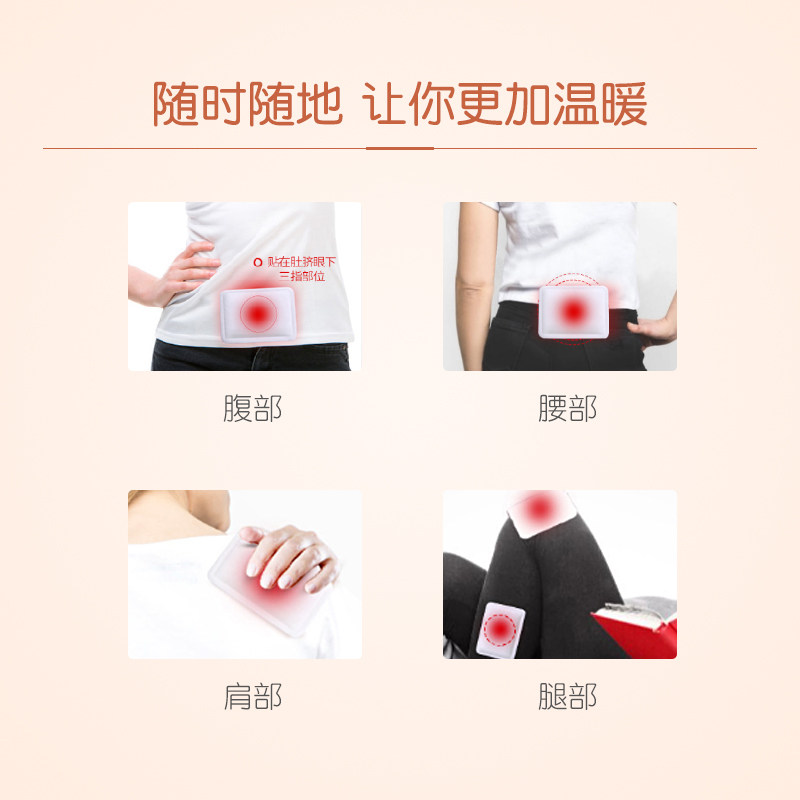 随时随地 让你更加温暖

贴在肚脐眼下三指部位

腹部

腰部

肩部

腿部