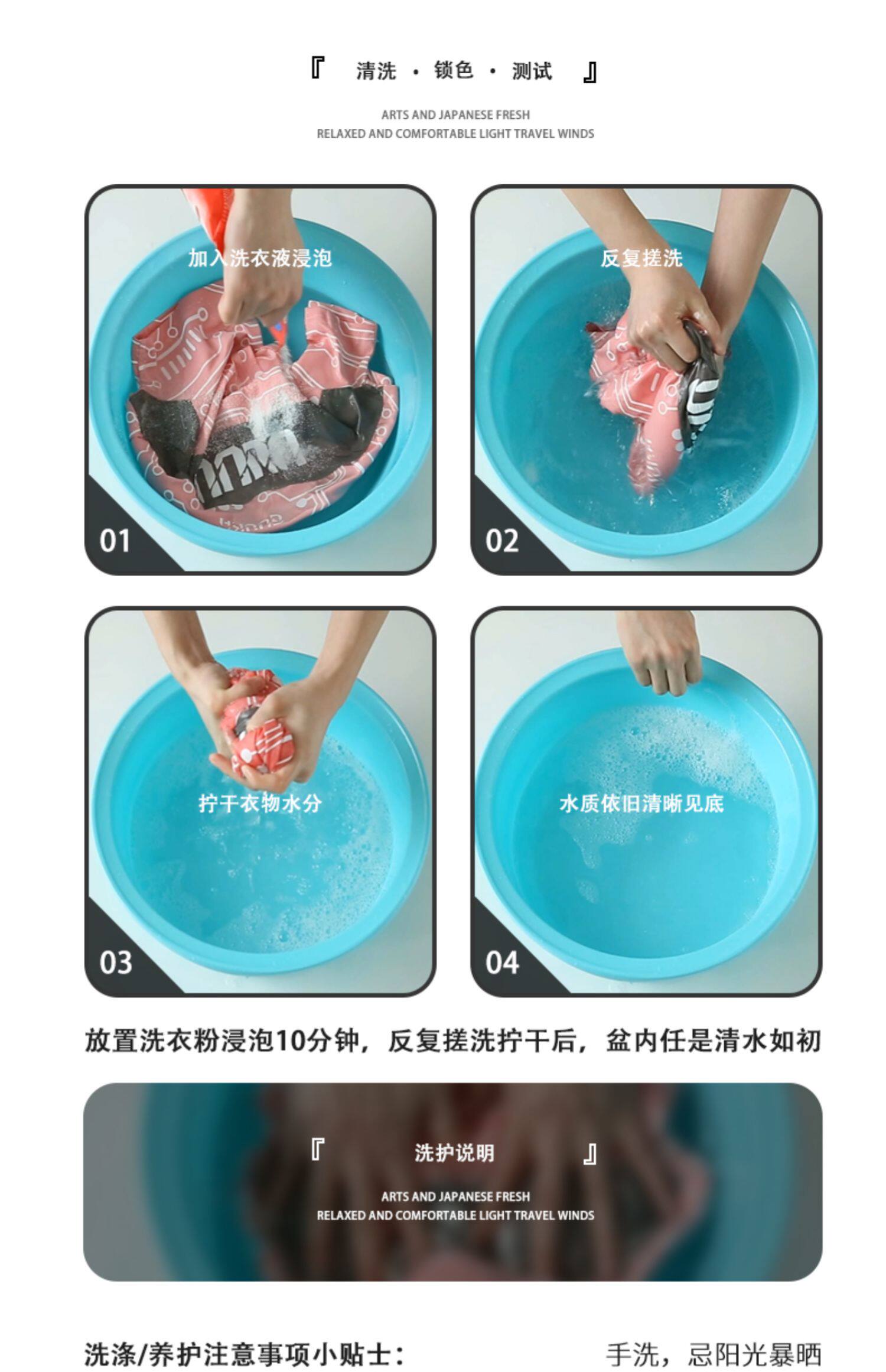 『 清洗 · 锁色 · 测试 』

ARTS AND JAPANESE FRESH
RELAXED AND COMFORTABLE LIGHT TRAVEL WINDS

加入洗衣液浸泡

01

反复搓洗

02

拧干衣物水分

03

水质依旧清晰见底

04

放置洗衣粉浸泡10分钟，反复搓洗拧干后，盆内任是清水如初

『 洗护说明 』

ARTS AND JAPANESE FRESH
RELAXED AND COMFORTABLE LIGHT TRAVEL WINDS

洗涤/养护注意事项小贴士： 手洗，忌阳光暴晒