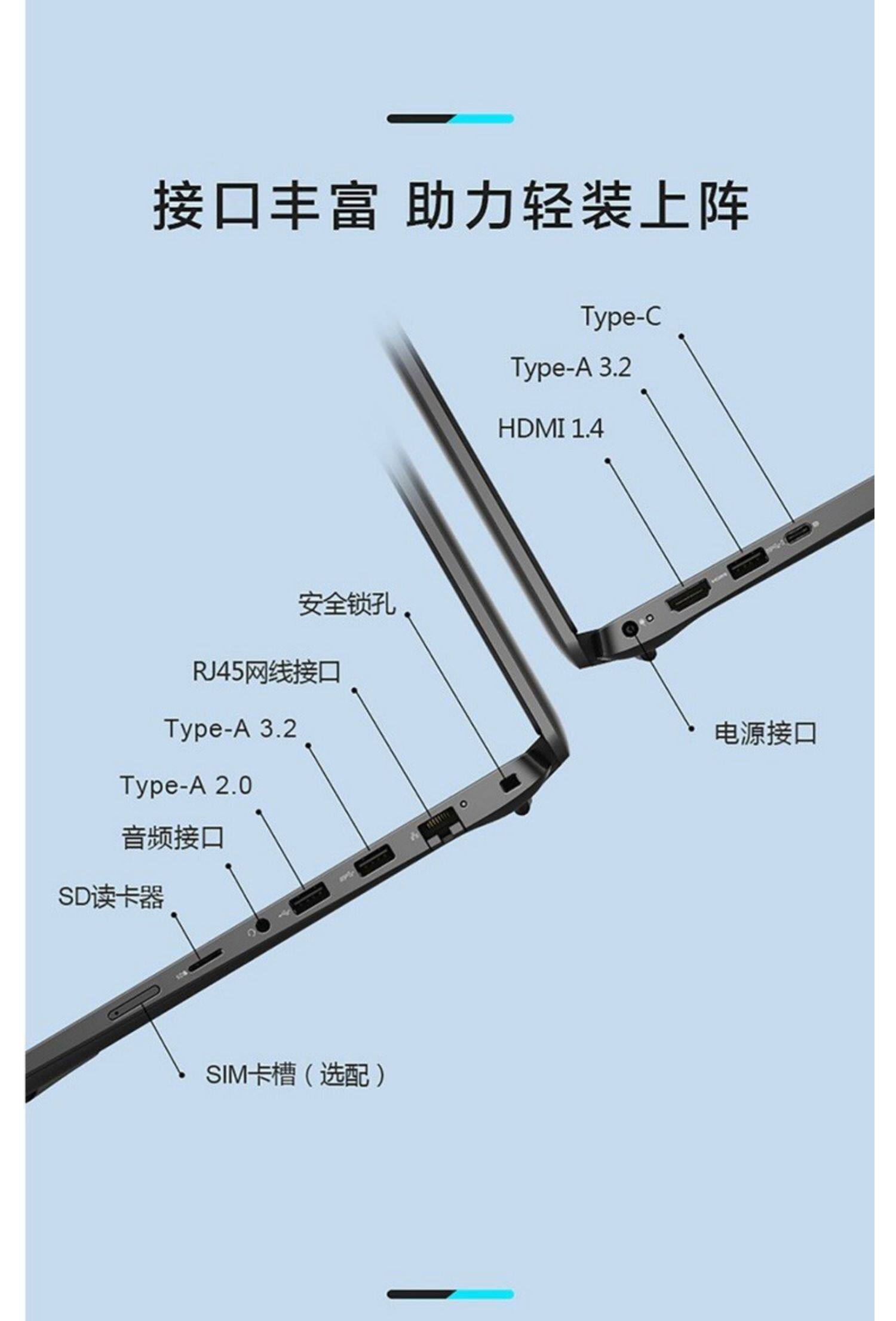 接口丰富 助力轻装上阵

Type-C

Type-A 3.2

HDMI 1.4

安全锁孔

RJ45网线接口

Type-A 3.2

Type-A 2.0

音频接口

SD读卡器

电源接口

SIM卡槽（选配）