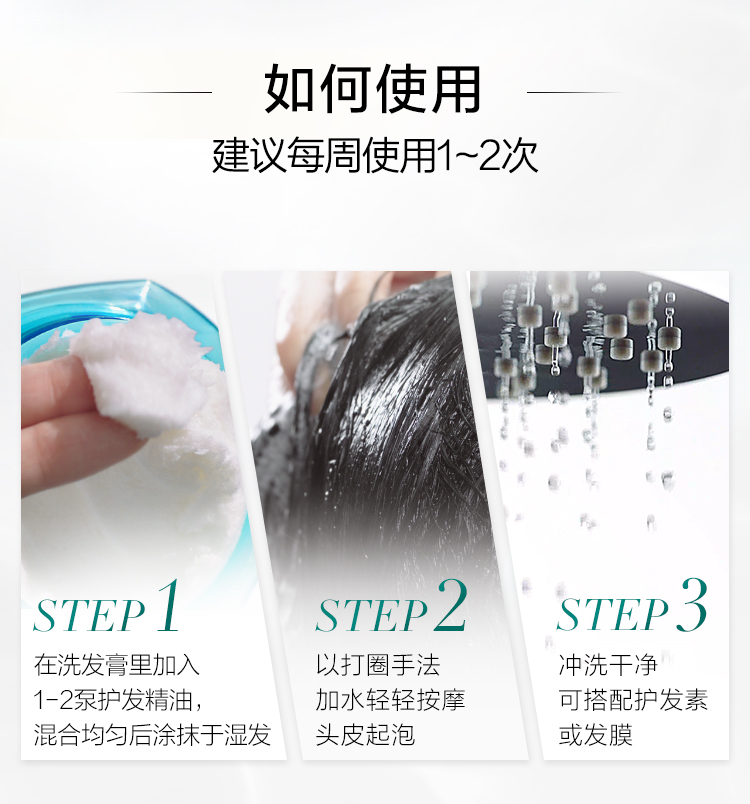 如何使用

建议每周使用1~2次

STEP 1

在洗发膏里加入
1-2泵护发精油，
混合均匀后涂抹于湿发

STEP 2

以打圈手法
加水轻轻按摩
头皮起泡

STEP 3

冲洗干净
可搭配护发素
或发膜