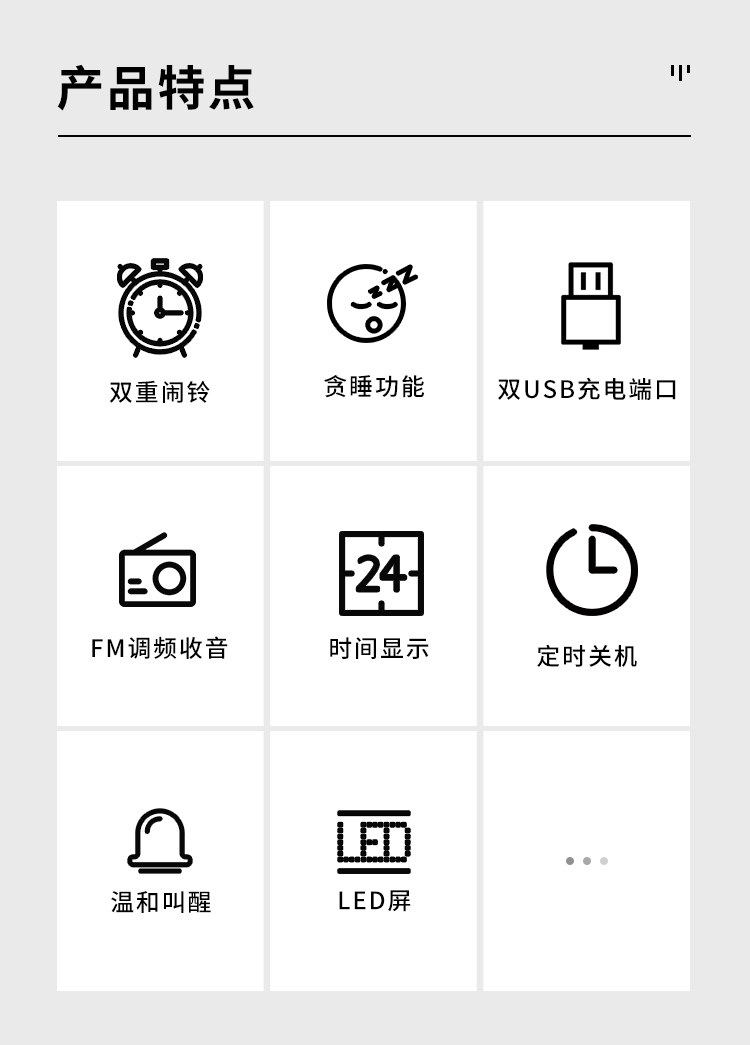 产品特点

双重闹铃

贪睡功能

双USB充电端口

FM调频收音

时间显示

定时关机

温和叫醒

LED屏