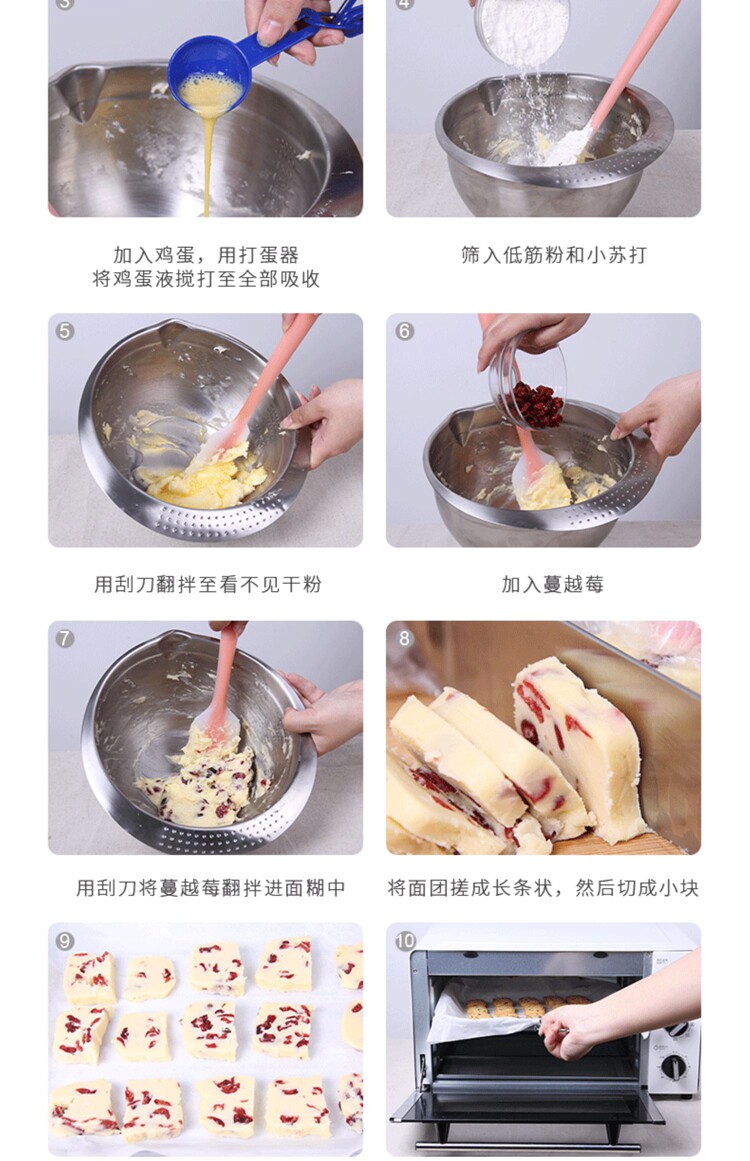 3

4

加入鸡蛋，用打蛋器
将鸡蛋液搅打至全部吸收

筛入低筋粉和小苏打

5

6

用刮刀翻拌至看不见干粉

加入蔓越莓

7

8

用刮刀将蔓越莓翻拌进面糊中

将面团搓成长条状，然后切成小块

9

10