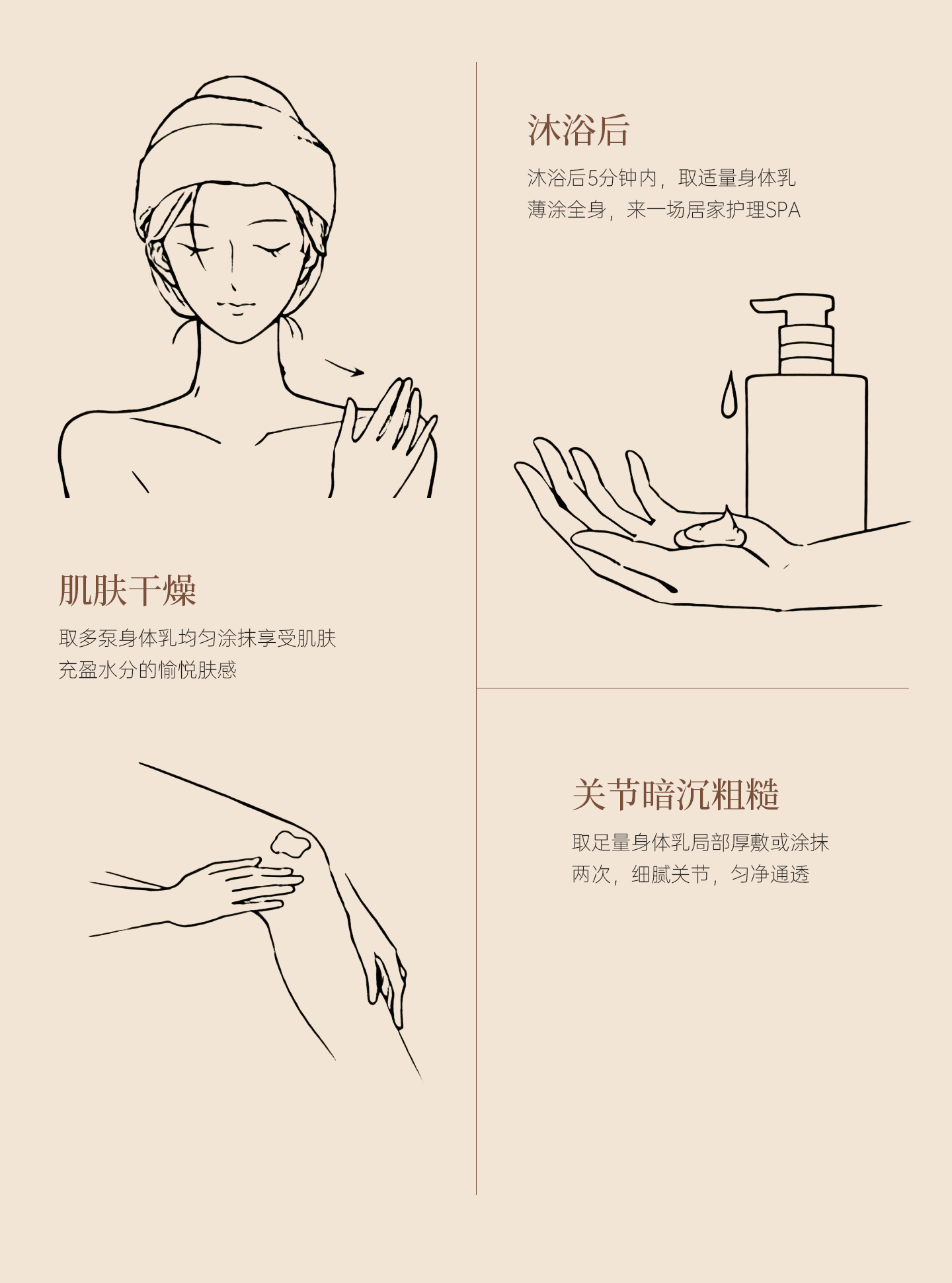 沐浴后

沐浴后5分钟内，取适量身体乳薄涂全身，来一场居家护理SPA

肌肤干燥

取多泵身体乳均匀涂抹享受肌肤充盈水分的愉悦肤感

关节暗沉粗糙

取足量身体乳局部厚敷或涂抹两次，细腻关节，匀净通透