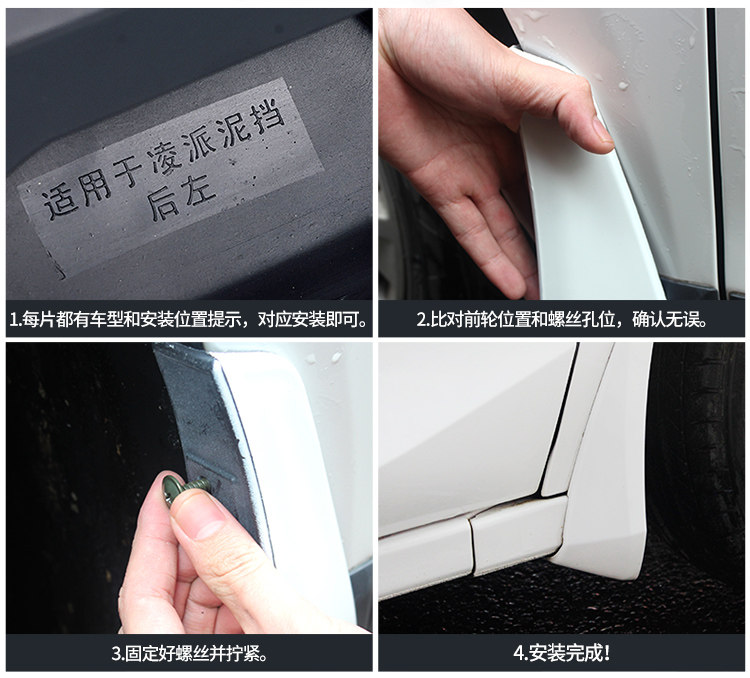 适用于凌派泥挡
后左

1.每片都有车型和安装位置提示，对应安装即可。

2.比对前轮位置和螺丝孔位，确认无误。

3.固定好螺丝并拧紧。

4.安装完成！