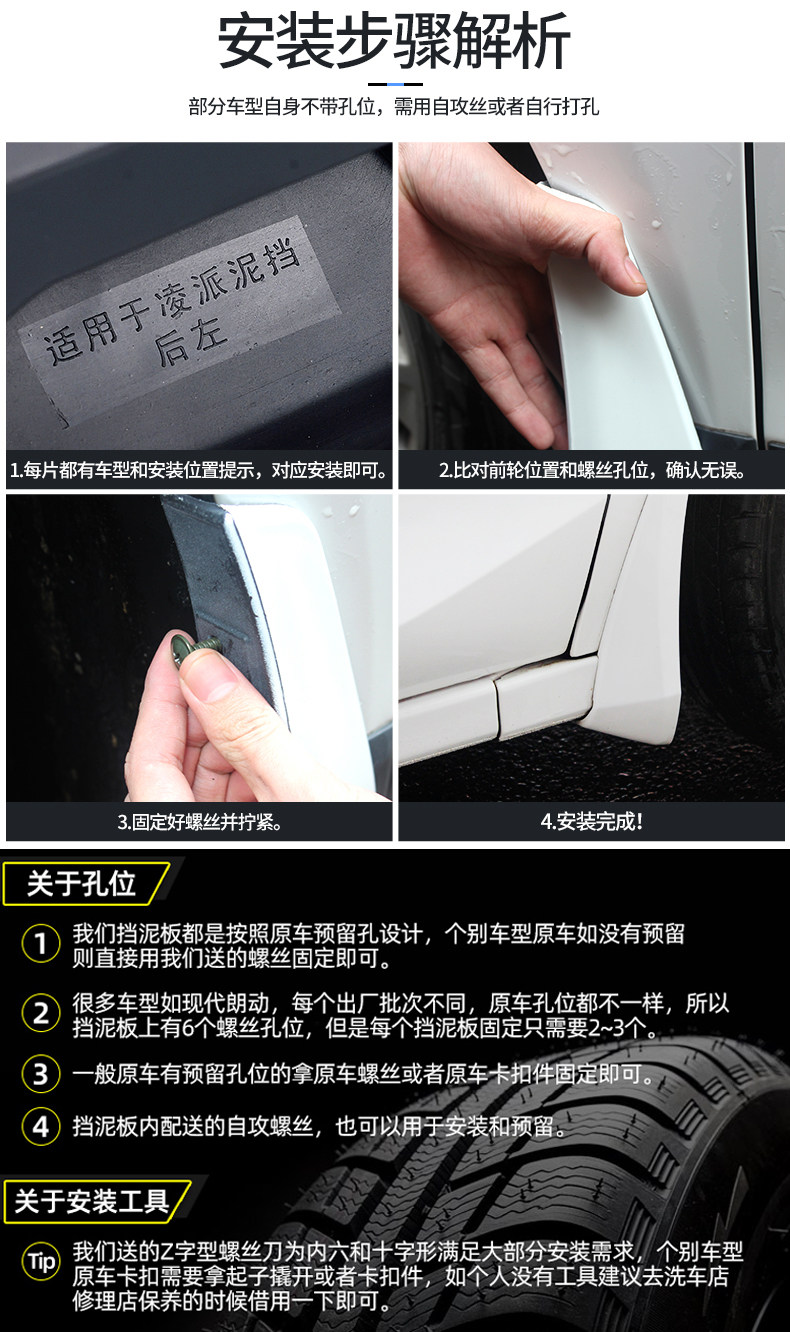 安装步骤解析

部分车型自身不带孔位，需用自攻丝或者自行打孔

适用于凌派泥挡
后左

1.每片都有车型和安装位置提示，对应安装即可。

2.比对前轮位置和螺丝孔位，确认无误。

3.固定好螺丝并拧紧。

4.安装完成！

关于孔位

1 我们挡泥板都是按照原车预留孔设计，个别车型原车如没有预留则直接用我们送的螺丝固定即可。

2 很多车型如现代朗动，每个出厂批次不同，原车孔位都不一样，所以挡泥板上有6个螺丝孔位，但是每个挡泥板固定只需要2~3个。

3 一般原车有预留孔位的拿原车螺丝或者原车卡扣件固定即可。

4 挡泥板内配送的自攻螺丝，也可以用于安装和预留。

关于安装工具

Tip 我们送的Z字型螺丝刀为内六和十字形满足大部分安装需求，个别车型原车卡扣需要拿起子撬开或者卡扣件，如个人没有工具建议去洗车店修理店保养的时候借用一下即可。