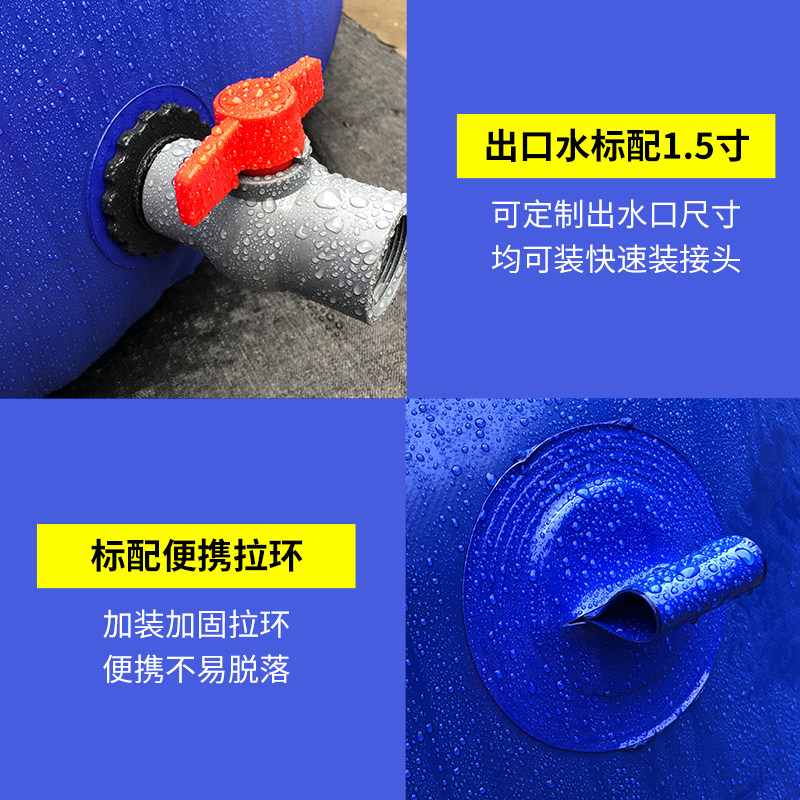 出口水标配1.5寸

可定制出水口尺寸
均可装快速装接头

标配便携拉环

加装加固拉环
便携不易脱落