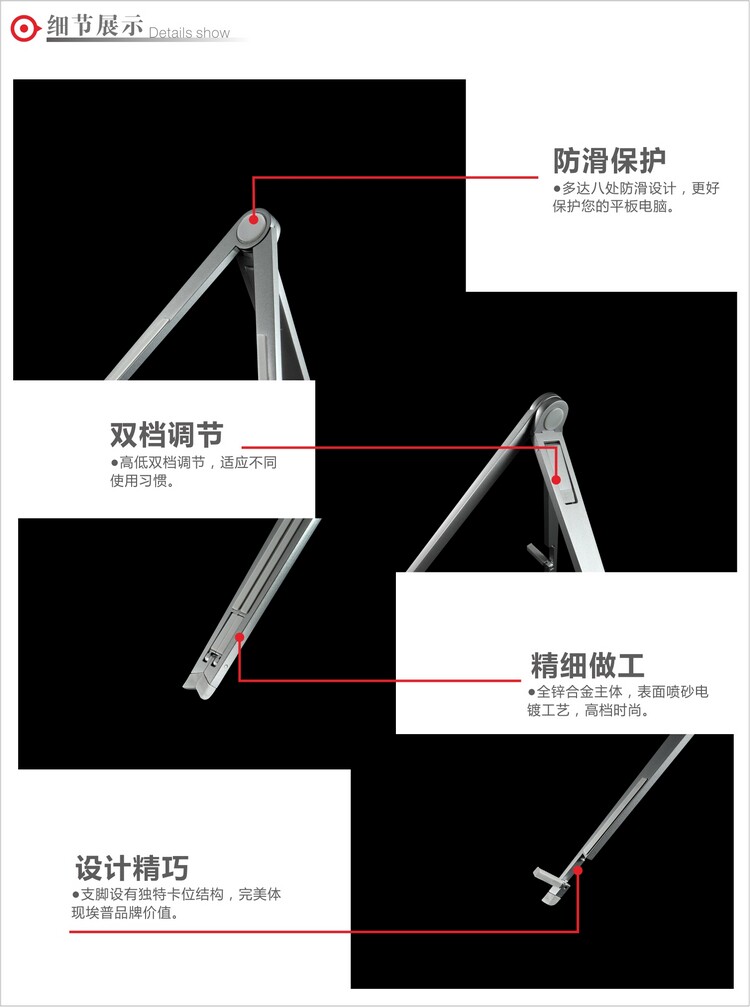 细节展示 Details show

防滑保护
●多达八处防滑设计，更好保护您的平板电脑。

双档调节
●高低双档调节，适应不同使用习惯。

精细做工
●全锌合金主体，表面喷砂电镀工艺，高档时尚。

设计精巧
●支脚设有独特卡位结构，完美体现埃普品牌价值。