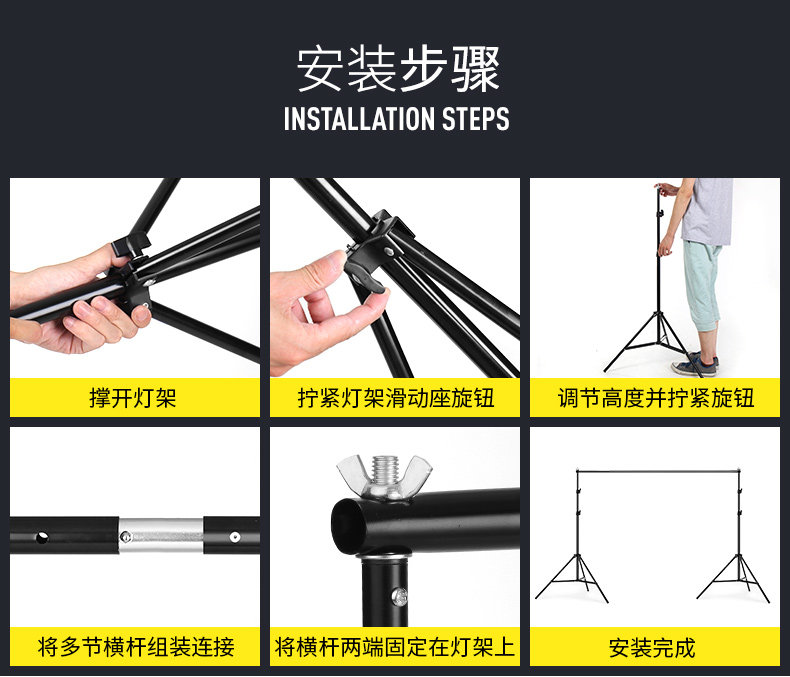 安装步骤
INSTALLATION STEPS

撑开灯架

拧紧灯架滑动座旋钮

调节高度并拧紧旋钮

将多节横杆组装连接

将横杆两端固定在灯架上

安装完成