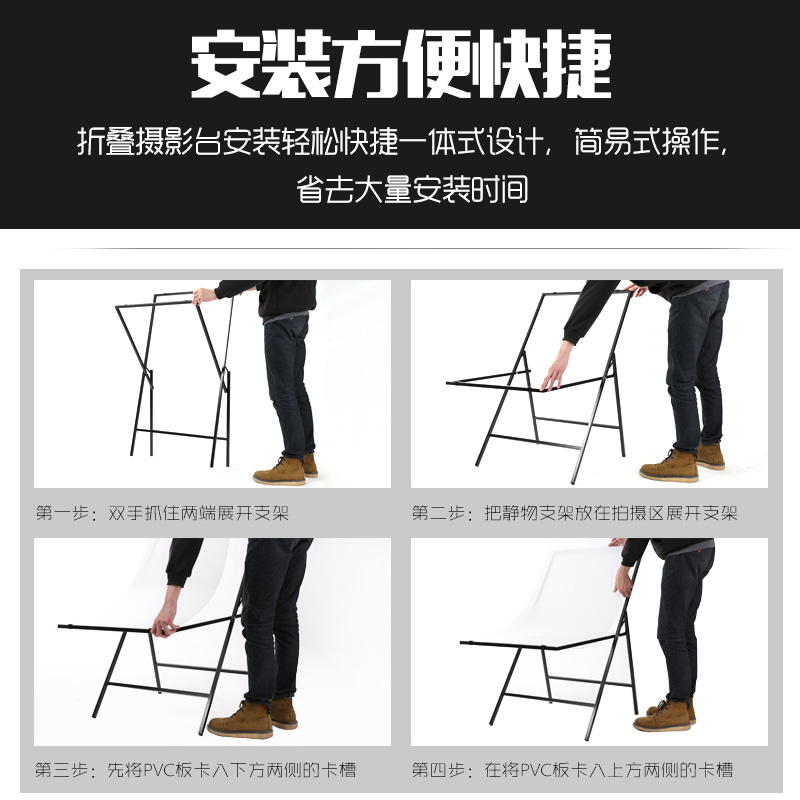 安装方便快捷

折叠摄影台安装轻松快捷一体式设计，简易式操作，省去大量安装时间

第一步：双手抓住两端展开支架

第二步：把静物支架放在拍摄区展开支架

第三步：先将PVC板卡入下方两侧的卡槽

第四步：在将PVC板卡入上方两侧的卡槽