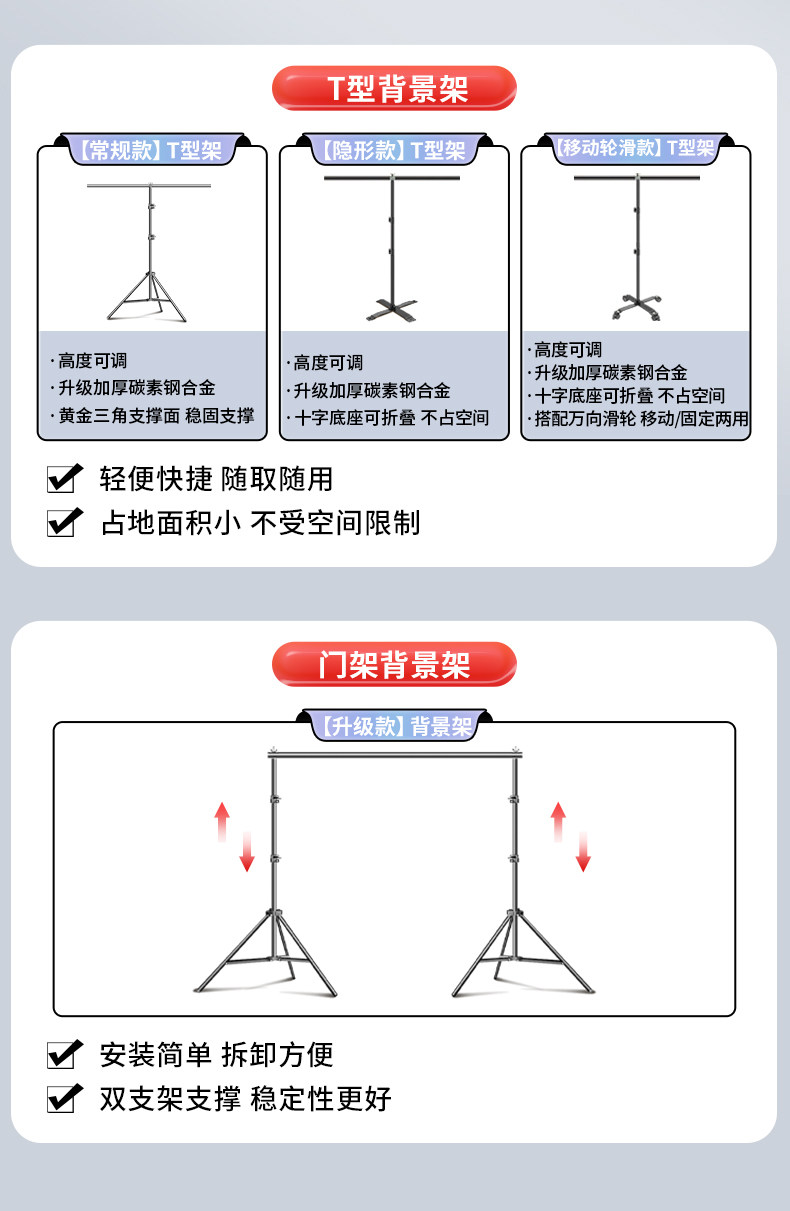 T型背景架

【常规款】T型架

· 高度可调
· 升级加厚碳素钢合金
· 黄金三角支撑面 稳固支撑

【隐形款】T型架

· 高度可调
· 升级加厚碳素钢合金
· 十字底座可折叠 不占空间

【移动轮滑款】T型架

· 高度可调
· 升级加厚碳素钢合金
· 十字底座可折叠 不占空间
· 搭配万向滑轮 移动/固定两用

轻便快捷 随取随用
占地面积小 不受空间限制

门架背景架

【升级款】背景架

安装简单 拆卸方便
双支架支撑 稳定性更好