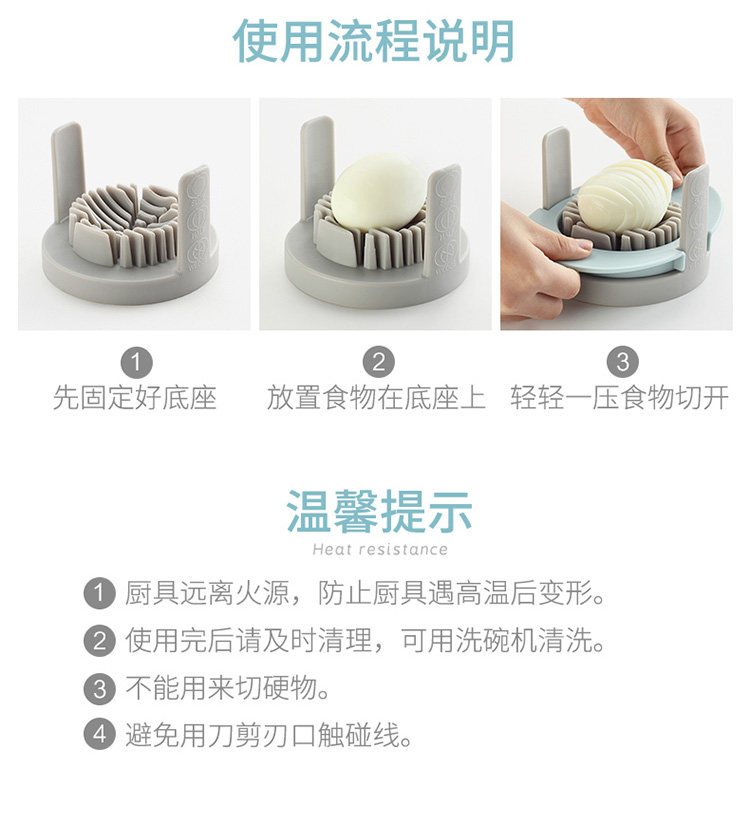 使用流程说明

1
先固定好底座

2
放置食物在底座上

3
轻轻一压食物切开

温馨提示
Heat resistance

1 厨具远离火源，防止厨具遇高温后变形。

2 使用完后请及时清理，可用洗碗机清洗。

3 不能用来切硬物。

4 避免用刀剪刃口触碰线。