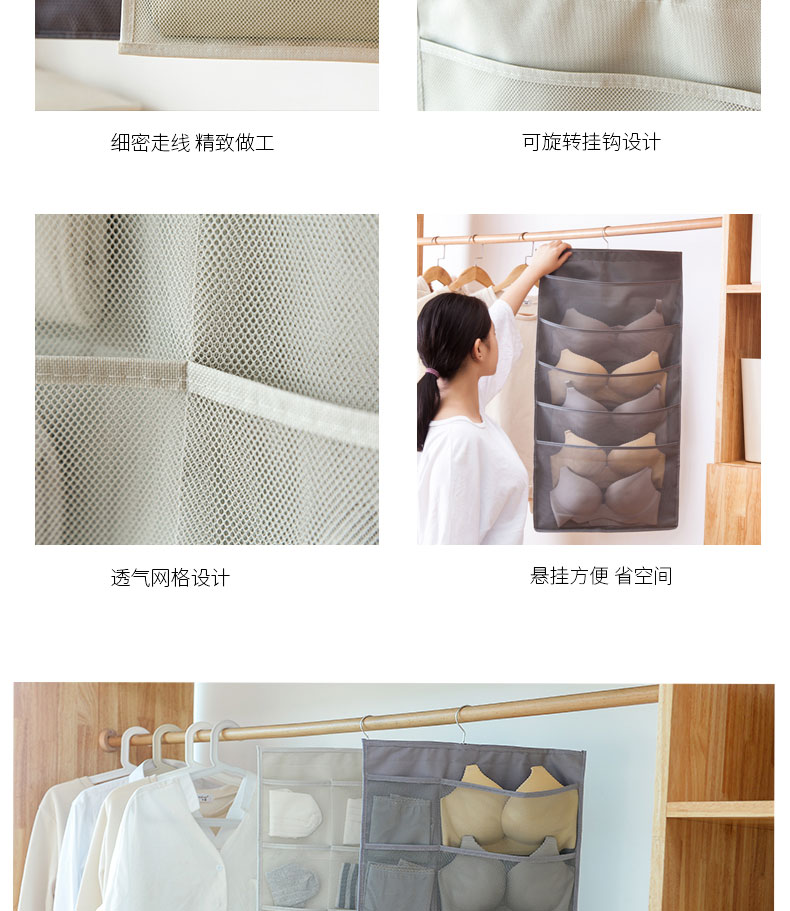 细密走线 精致做工

可旋转挂钩设计

透气网格设计

悬挂方便 省空间