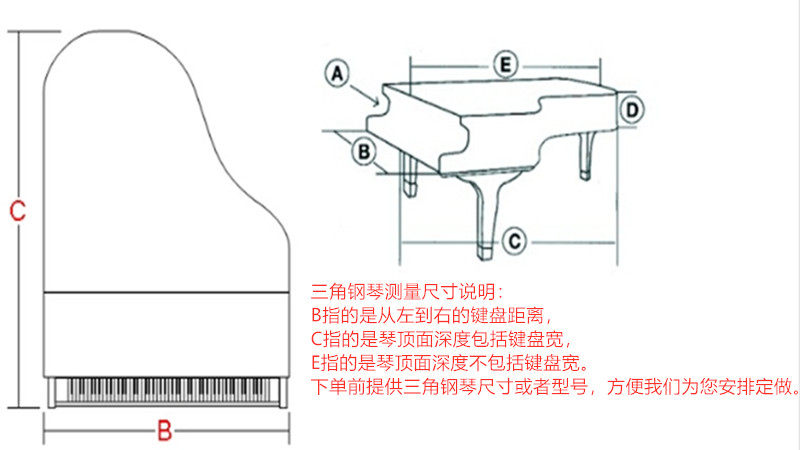 C

B

A

E

D

B

C

三角钢琴测量尺寸说明：
B指的是从左到右的键盘距离，
C指的是琴顶面深度包括键盘宽，
E指的是琴顶面深度不包括键盘宽。
下单前提供三角钢琴尺寸或者型号，方便我们为您安排定做。