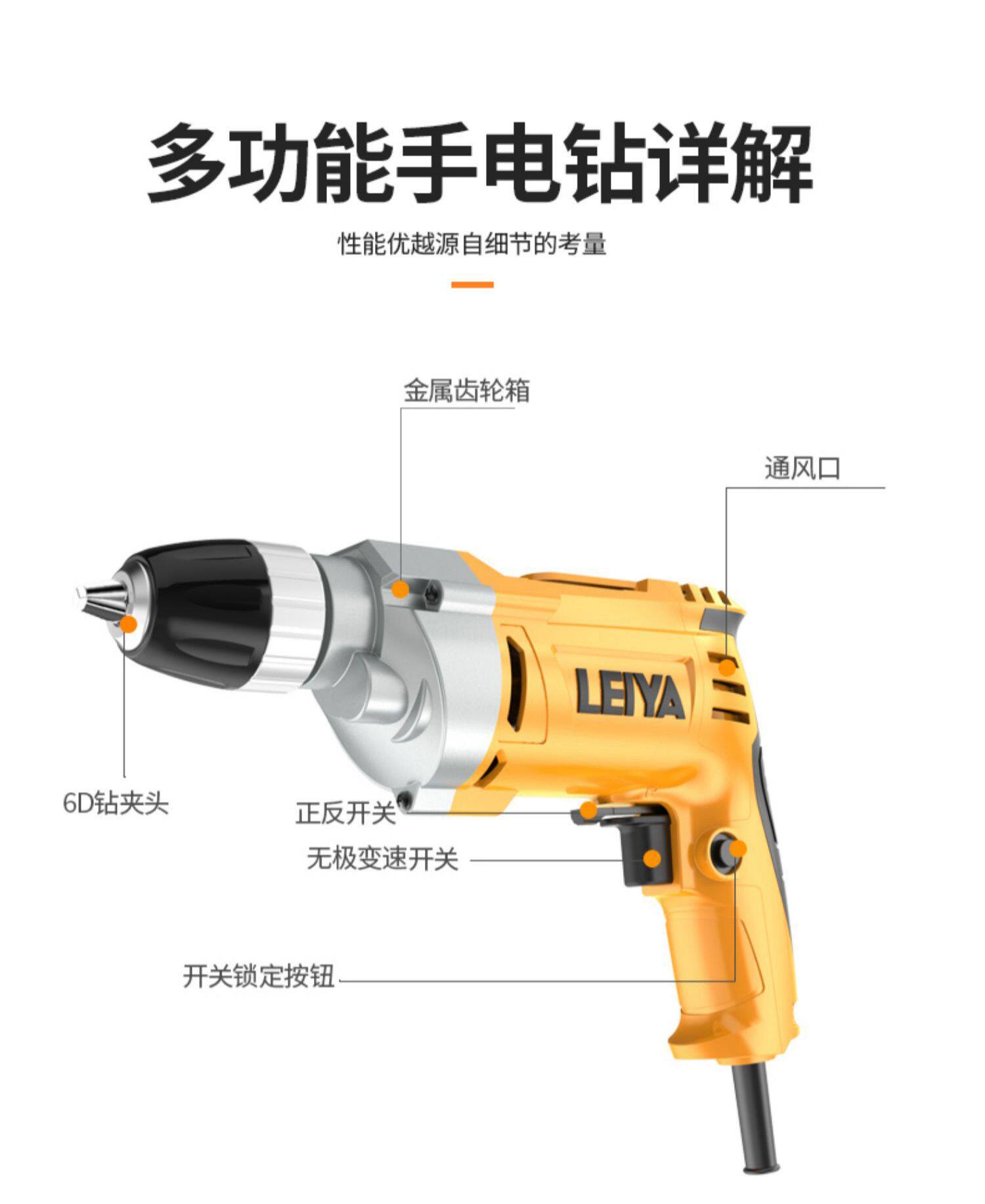 多功能手电钻详解

性能优越源自细节的考量

金属齿轮箱

通风口

LEIYA

6D钻夹头

正反开关

无极变速开关

开关锁定按钮