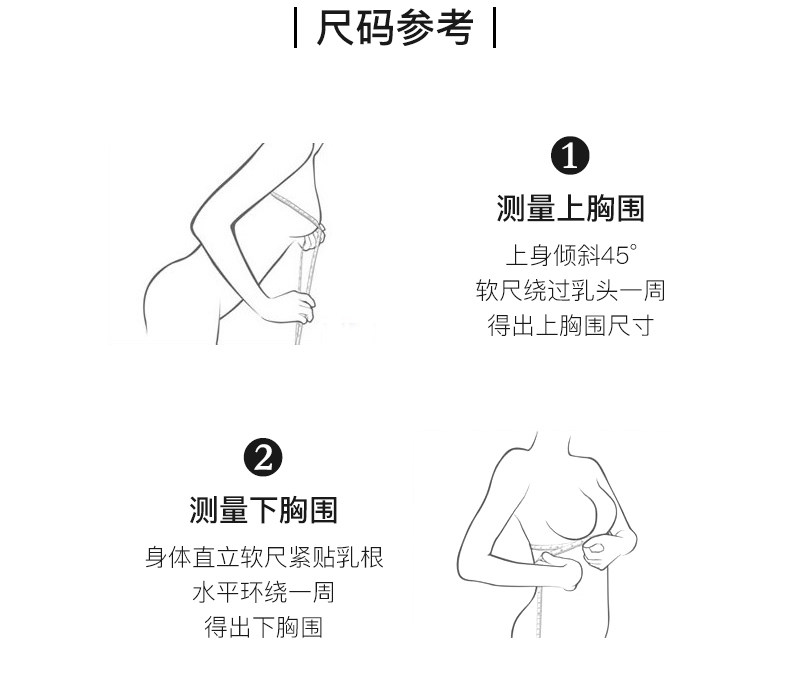 | 尺码参考 |

1
测量上胸围
上身倾斜45°
软尺绕过乳头一周
得出上胸围尺寸

2
测量下胸围
身体直立软尺紧贴乳根
水平环绕一周
得出下胸围