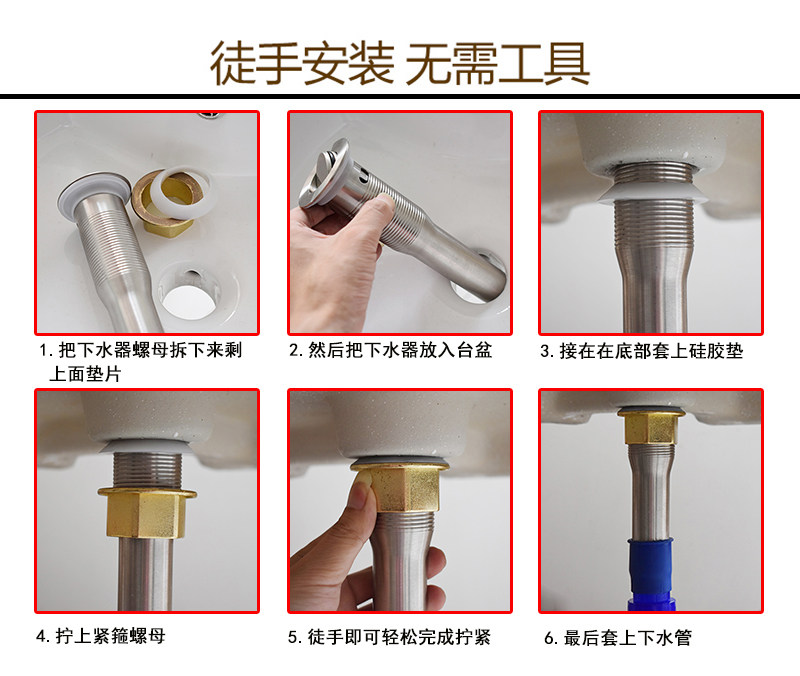 徒手安装 无需工具

1. 把下水器螺母拆下来剩上面垫片

2. 然后把下水器放入台盆

3. 接在在底部套上硅胶垫

4. 拧上紧箍螺母

5. 徒手即可轻松完成拧紧

6. 最后套上下水管