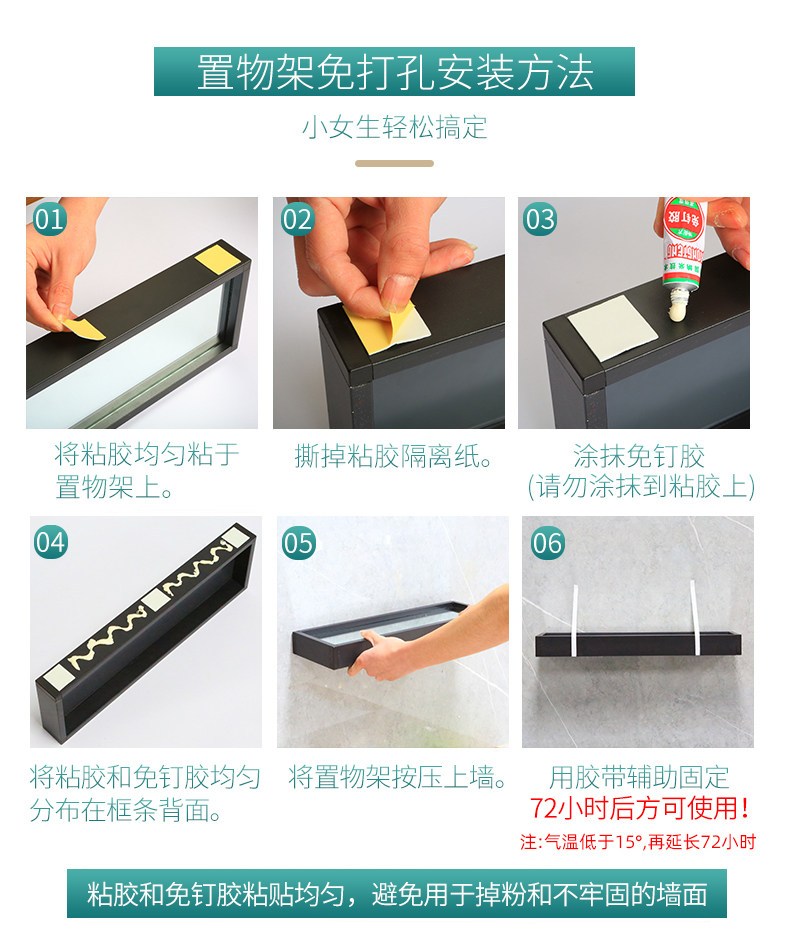 置物架免打孔安装方法

小女生轻松搞定

01

将粘胶均匀粘于置物架上。

02

撕掉粘胶隔离纸。

03

免钉胶

涂抹免钉胶
(请勿涂抹到粘胶上)

04

将粘胶和免钉胶均匀分布在框条背面。

05

将置物架按压上墙。

06

用胶带辅助固定
72小时后方可使用!
注:气温低于15°,再延长72小时

粘胶和免钉胶粘贴均匀，避免用于掉粉和不牢固的墙面