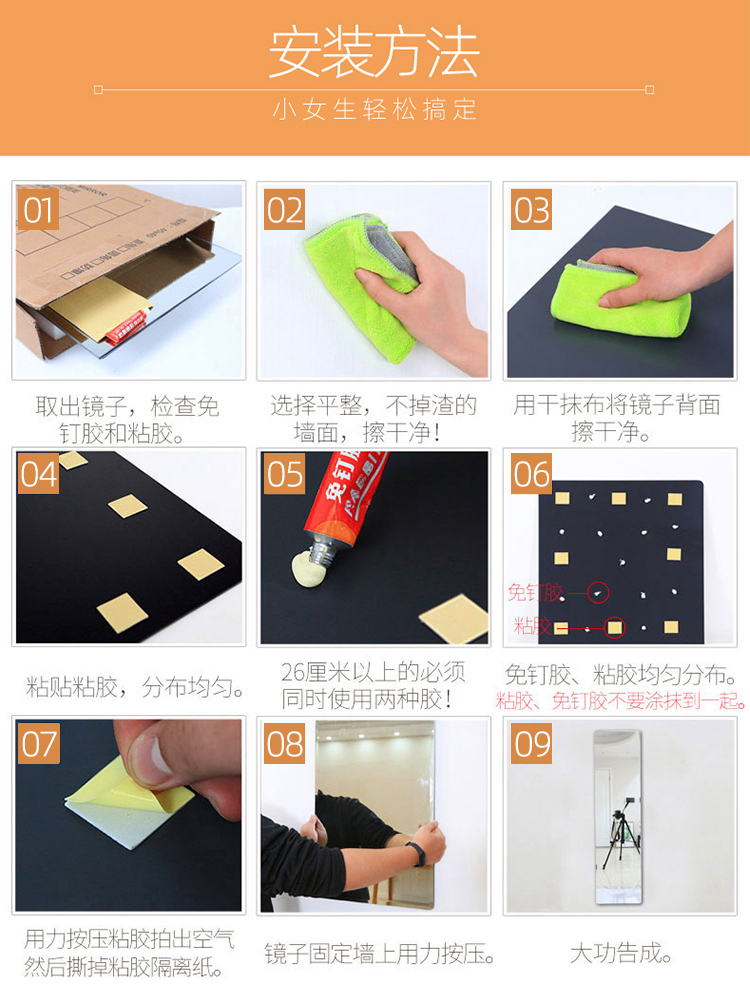 安装方法

小女生轻松搞定

01

取出镜子，检查免钉胶和粘胶。

02

选择平整，不掉渣的墙面，擦干净！

03

用干抹布将镜子背面擦干净。

04

粘贴粘胶，分布均匀。

05

免钉胶

26厘米以上的必须同时使用两种胶！

06

免钉胶

粘胶

免钉胶、粘胶均匀分布。

粘胶、免钉胶不要涂抹到一起。

07

用力按压粘胶拍出空气然后撕掉粘胶隔离纸。

08

镜子固定墙上用力按压。

09

大功告成。