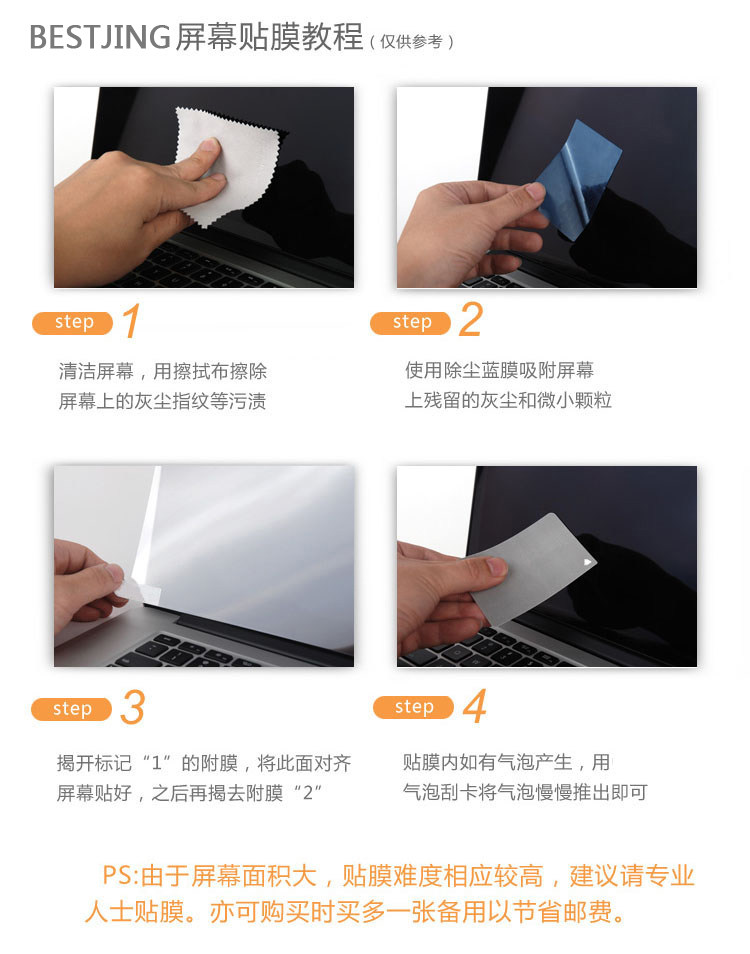 BESTJING 屏幕贴膜教程（仅供参考）

step 1

清洁屏幕，用擦拭布擦除屏幕上的灰尘指纹等污渍

step 2

使用除尘蓝膜吸附屏幕上残留的灰尘和微小颗粒

step 3

揭开标记“1”的附膜，将此面对齐屏幕贴好，之后再揭去附膜“2”

step 4

贴膜内如有气泡产生，用气泡刮卡将气泡慢慢推出即可

PS:由于屏幕面积大，贴膜难度相应较高，建议请专业人士贴膜。亦可购买时买多一张备用以节省邮费。