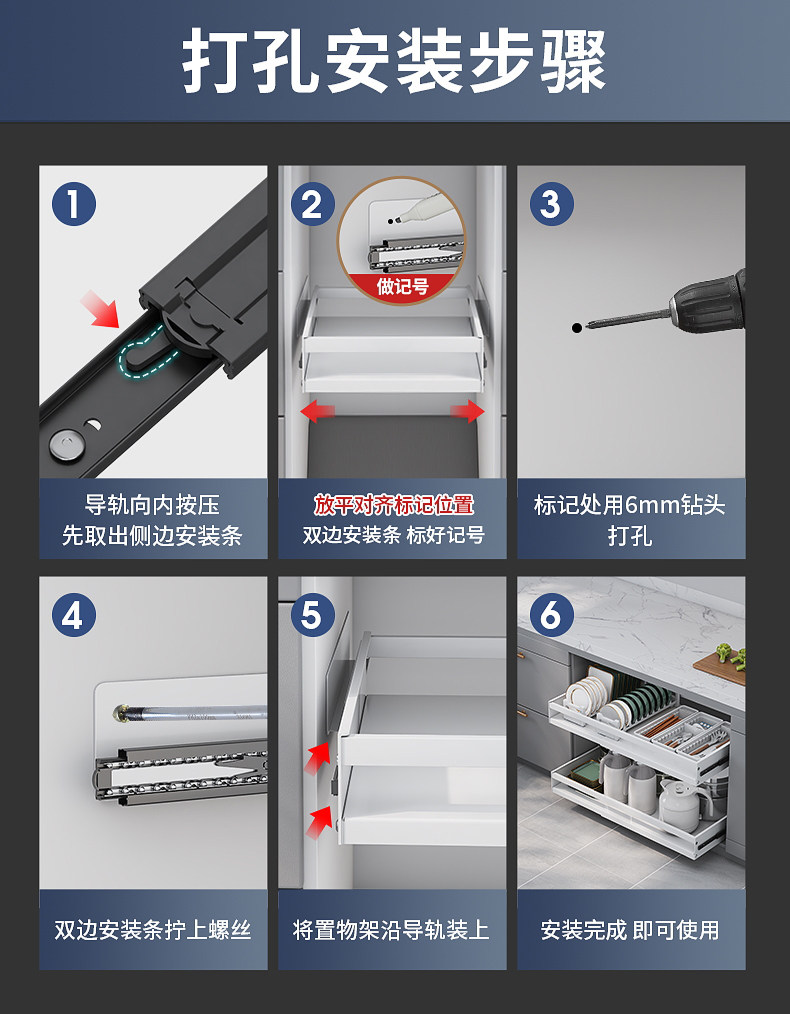 打孔安装步骤

1
导轨向内按压
先取出侧边安装条

2
做记号
放平对齐标记位置
双边安装条 标好记号

3
标记处用6mm钻头
打孔

4
双边安装条拧上螺丝

5
将置物架沿导轨装上

6
安装完成 即可使用