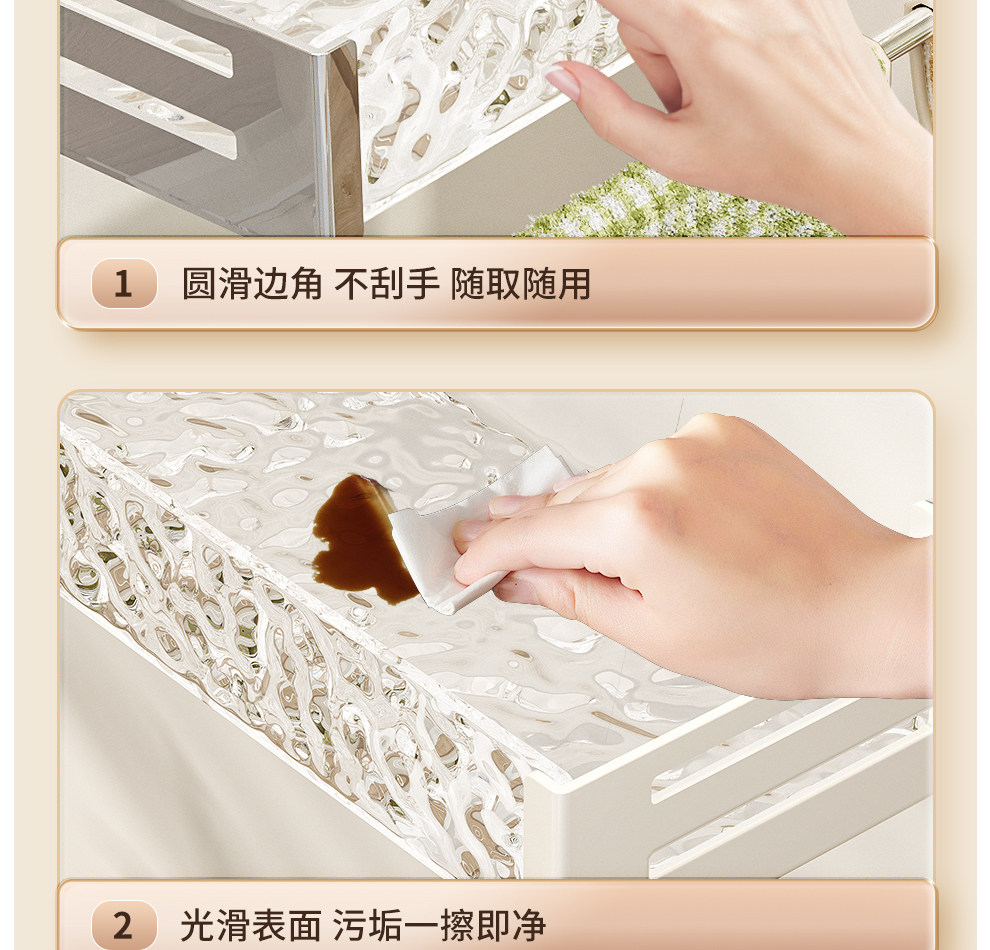 1 圆滑边角 不刮手 随取随用

2 光滑表面 污垢一擦即净