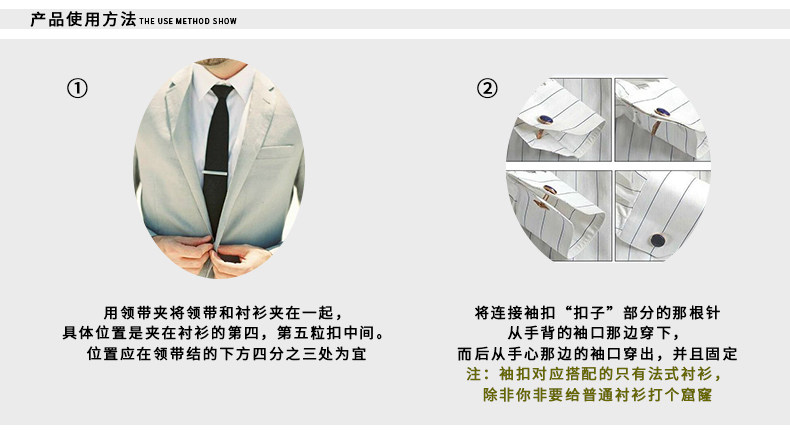 产品使用方法 THE USE METHOD SHOW

①

用领带夹将领带和衬衫夹在一起，
具体位置是夹在衬衫的第四，第五粒扣中间。
位置应在领带结的下方四分之三处为宜

②

将连接袖扣“扣子”部分的那根针
从手背的袖口那边穿下，
而后从手心那边的袖口穿出，并且固定
注：袖扣对应搭配的只有法式衬衫，
除非你非要给普通衬衫打个窟窿