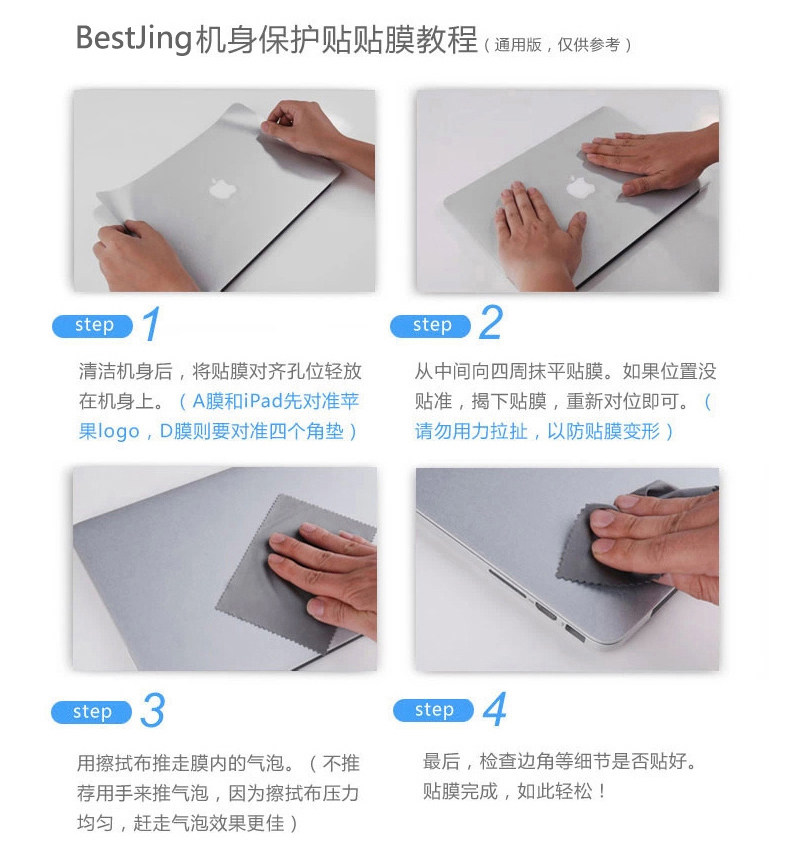 BestJing机身保护贴贴膜教程（通用版，仅供参考）

step 1

清洁机身后，将贴膜对齐孔位轻放在机身上。（A膜和iPad先对准苹果logo，D膜则要对准四个角垫）

step 2

从中间向四周抹平贴膜。如果位置没贴准，揭下贴膜，重新对位即可。（请勿用力拉扯，以防贴膜变形）

step 3

用擦拭布推走膜内的气泡。（不推荐用手来推气泡，因为擦拭布压力均匀，赶走气泡效果更佳）

step 4

最后，检查边角等细节是否贴好。贴膜完成，如此轻松！