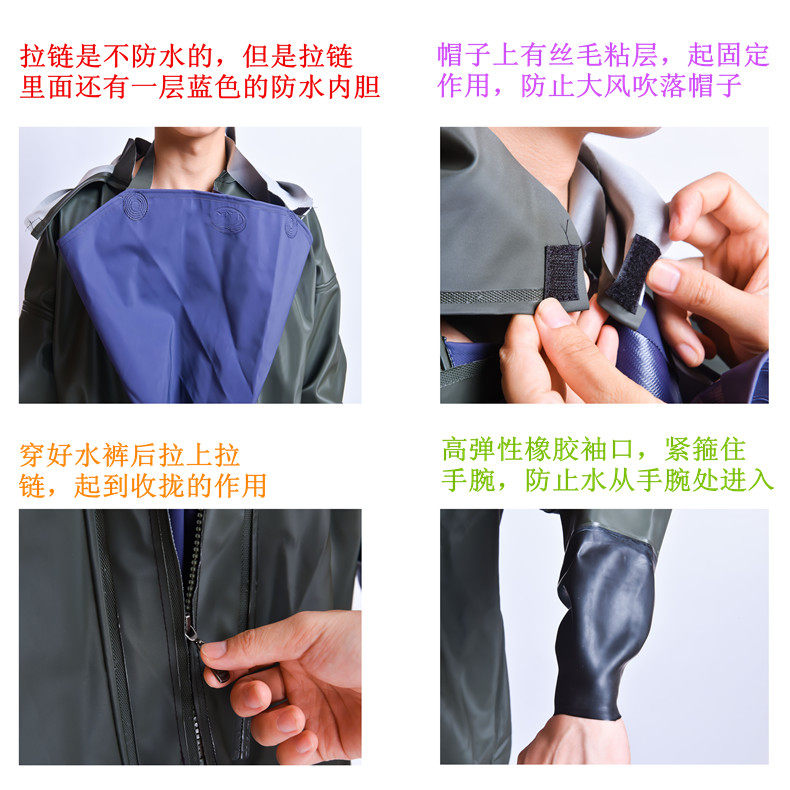 拉链是不防水的，但是拉链里面还有一层蓝色的防水内胆

帽子上有丝毛粘层，起固定作用，防止大风吹落帽子

穿好水裤后拉上拉链，起到收拢的作用

高弹性橡胶袖口，紧箍住手腕，防止水从手腕处进入