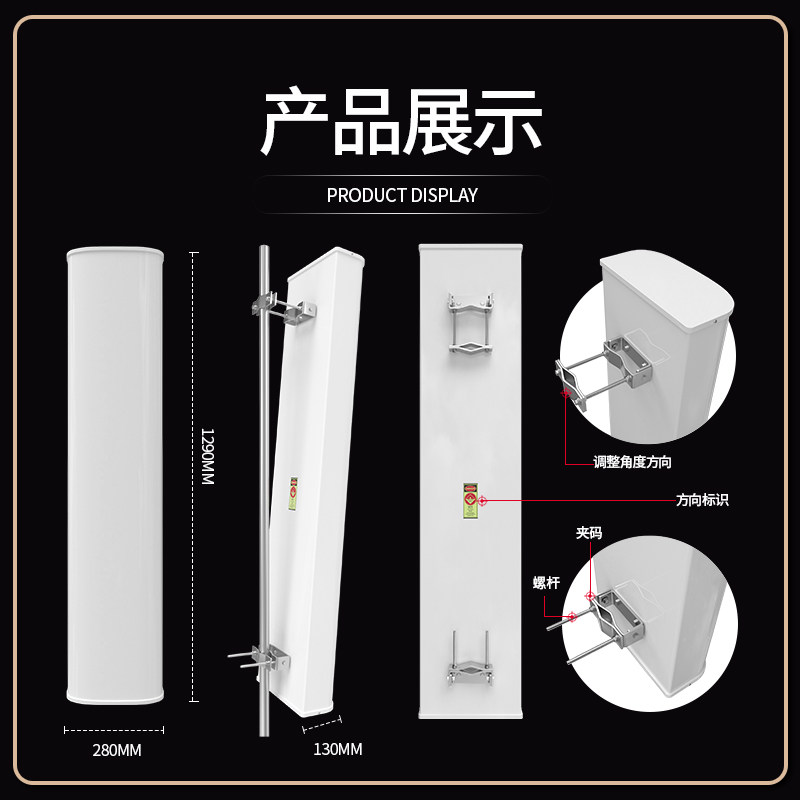 产品展示

PRODUCT DISPLAY

1290MM

280MM

130MM

调整角度方向

方向标识

夹码

螺杆