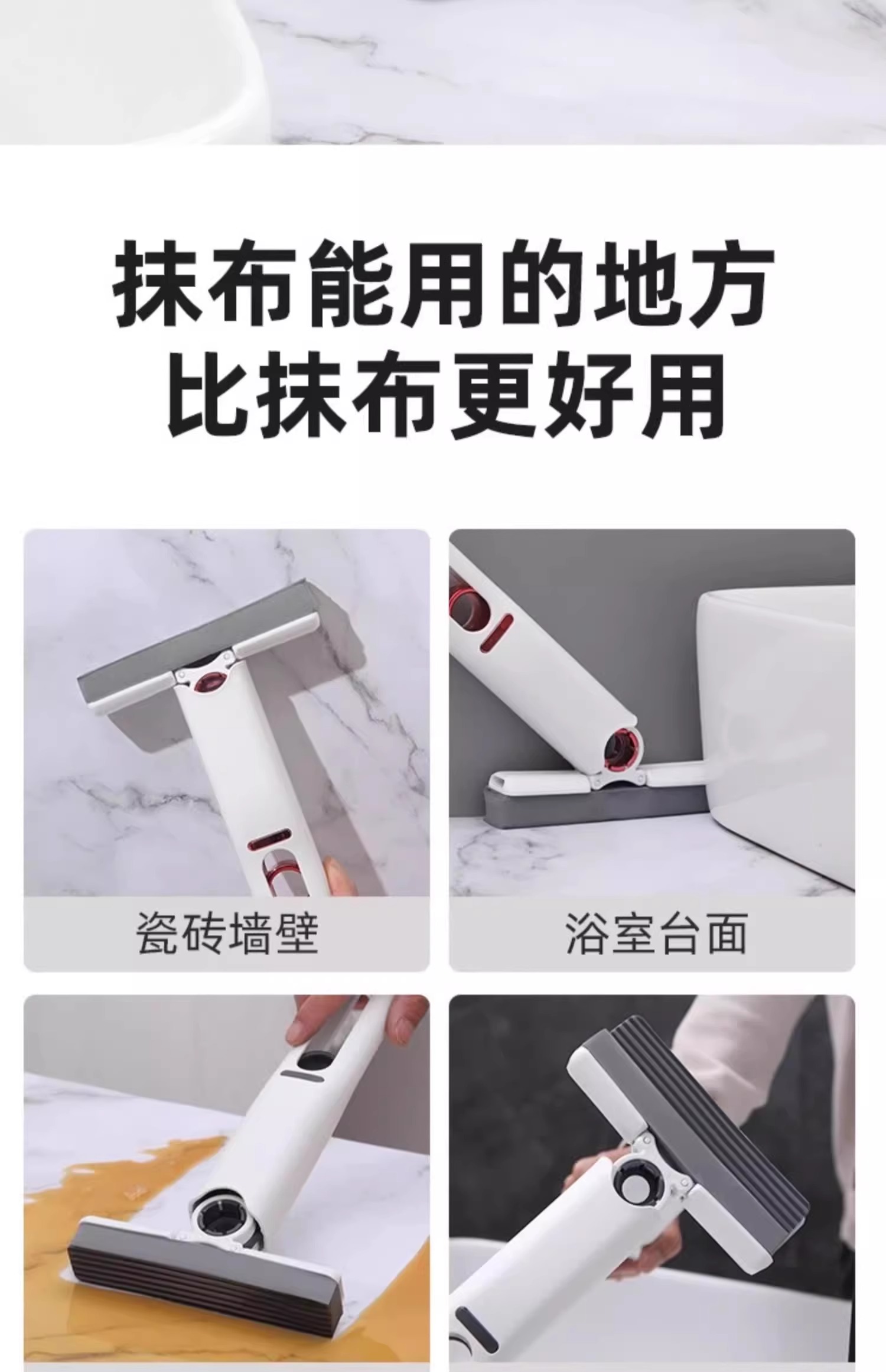 抹布能用的地方
比抹布更好用

瓷砖墙壁

浴室台面