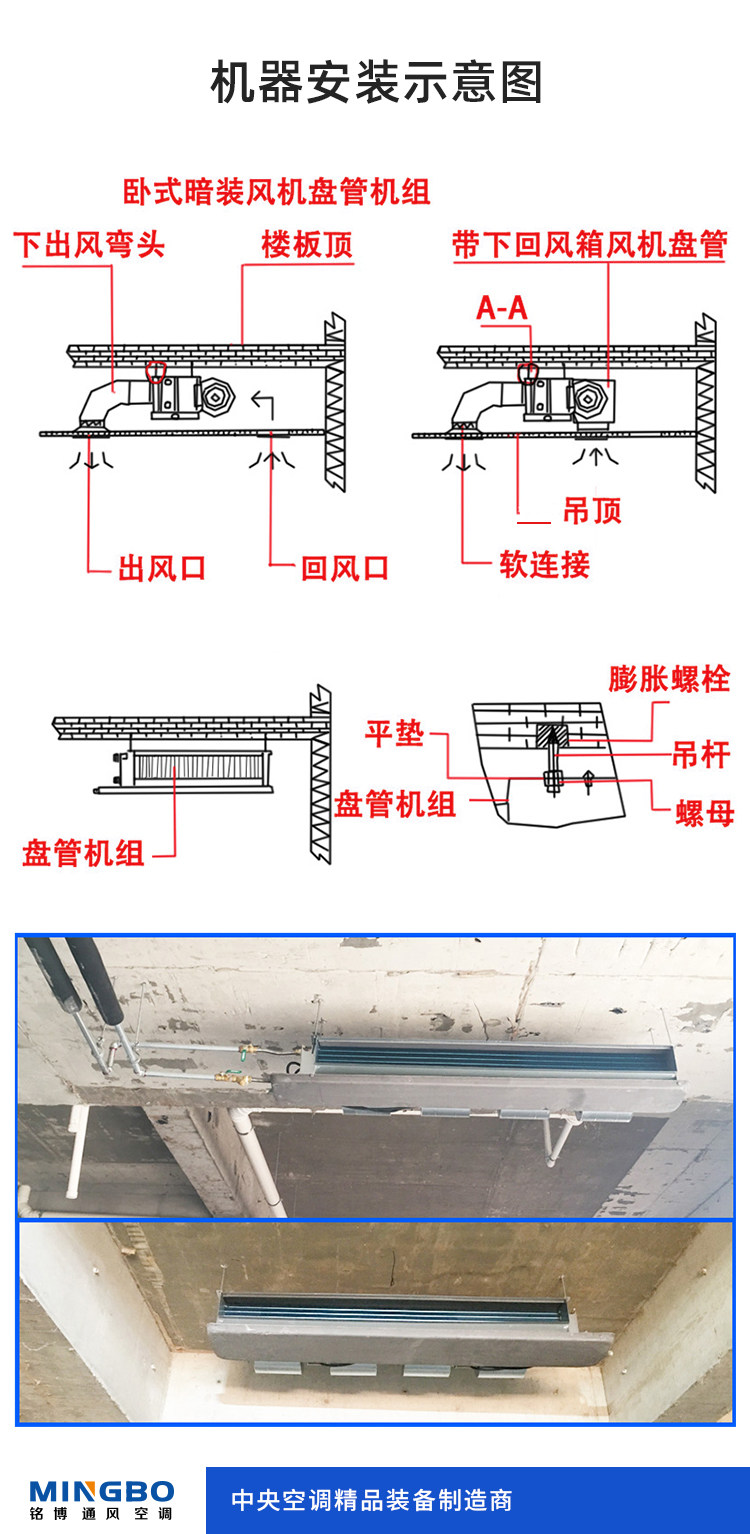 机器安装示意图

卧式暗装风机盘管机组

下出风弯头

楼板顶

带下回风箱风机盘管

A-A

吊顶

出风口

回风口

软连接

膨胀螺栓

平垫

吊杆

盘管机组

螺母

盘管机组

MINGBO
铭博通风空调

中央空调精品装备制造商