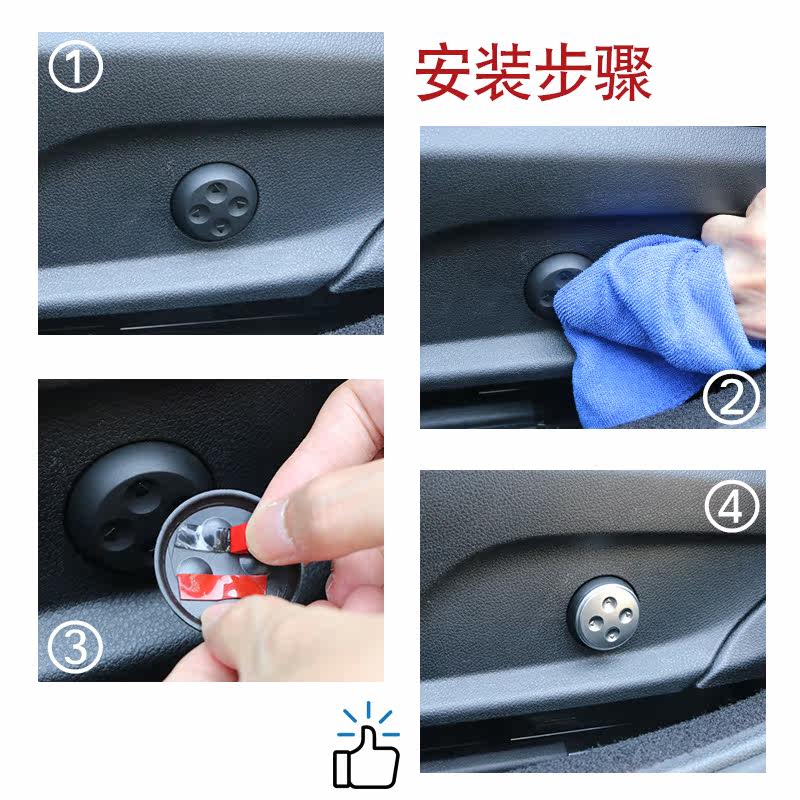 ①

安装步骤

②

③

④