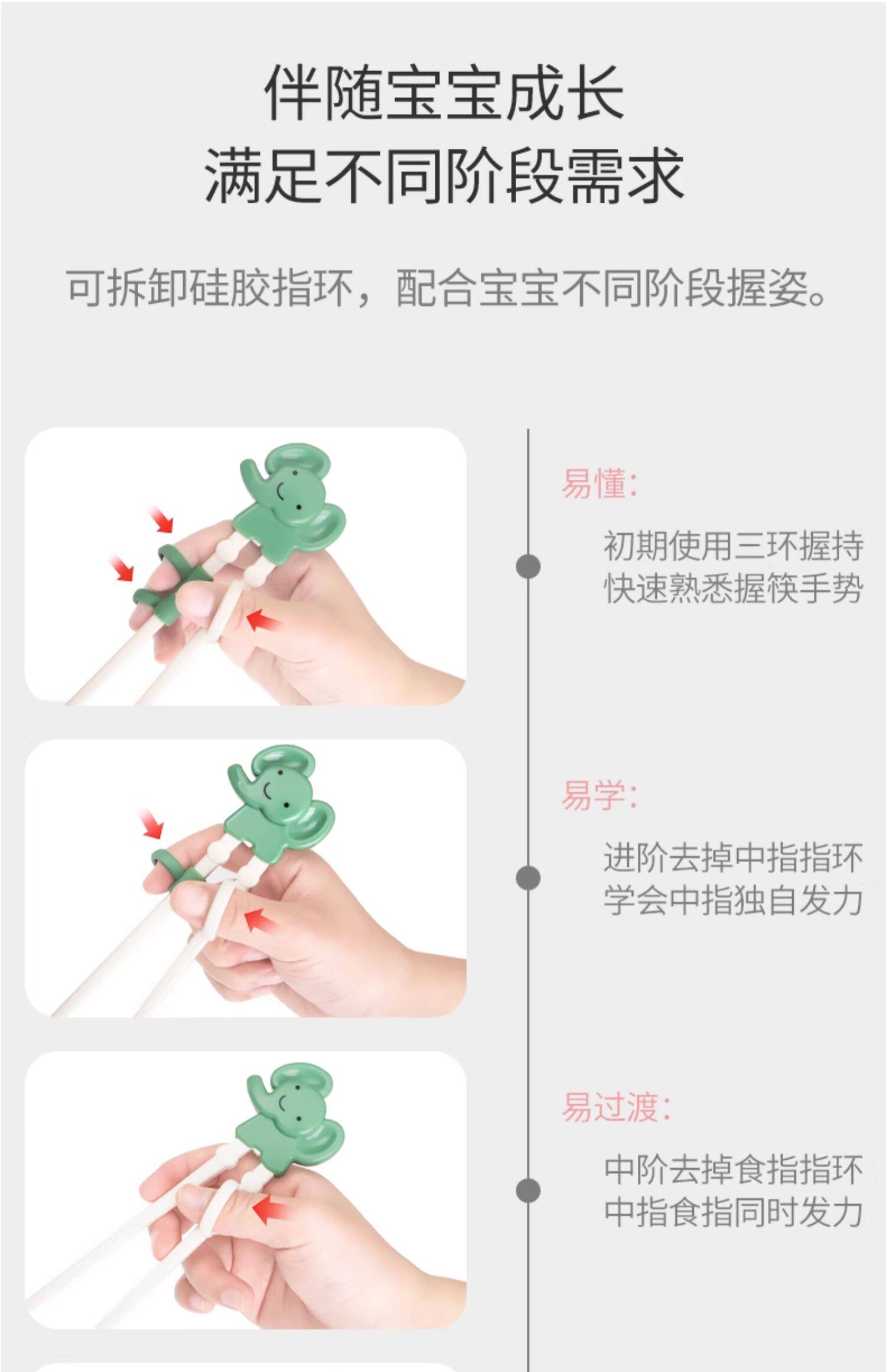 伴随宝宝成长
满足不同阶段需求

可拆卸硅胶指环，配合宝宝不同阶段握姿。

易懂：

初期使用三环握持
快速熟悉握筷手势

易学：

进阶去掉中指指环
学会中指独自发力

易过渡：

中阶去掉食指指环
中指食指同时发力