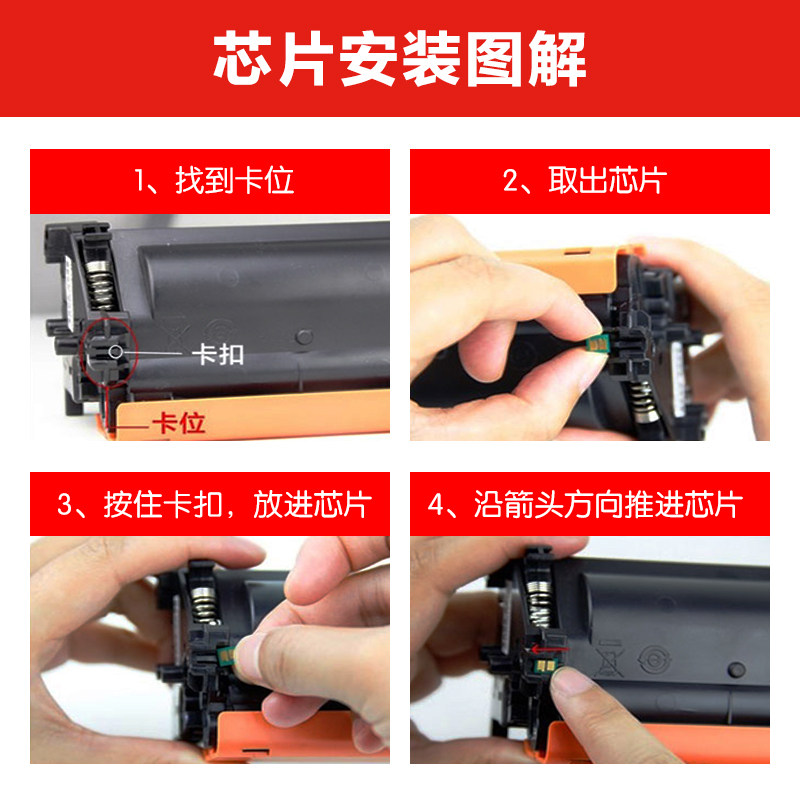 芯片安装图解

1、找到卡位

卡扣

卡位

2、取出芯片

3、按住卡扣，放进芯片

4、沿箭头方向推进芯片