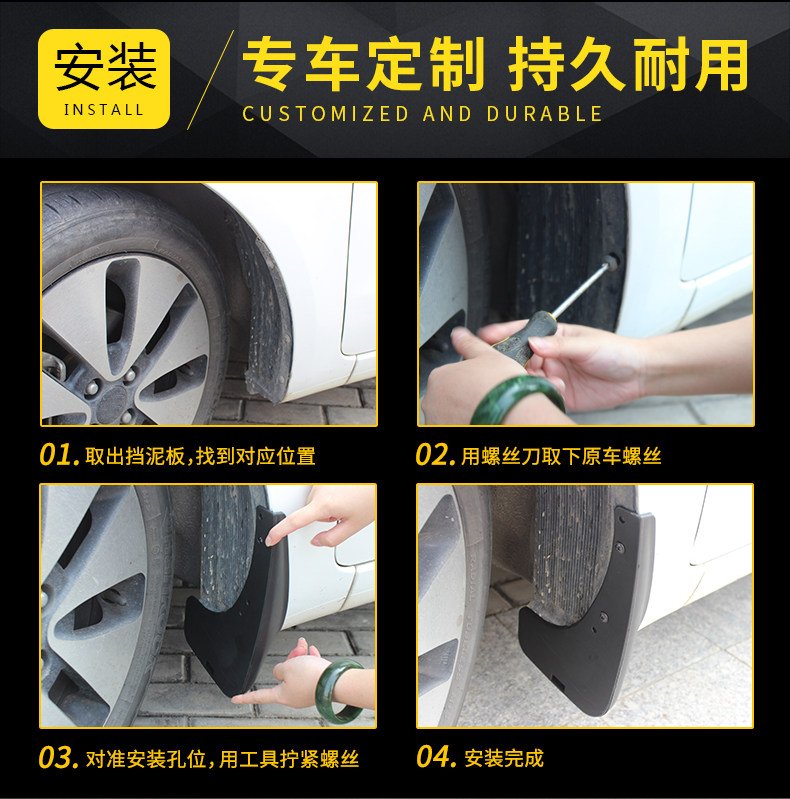 安装
INSTALL

专车定制 持久耐用
CUSTOMIZED AND DURABLE

01. 取出挡泥板,找到对应位置

02. 用螺丝刀取下原车螺丝

03. 对准安装孔位,用工具拧紧螺丝

04. 安装完成