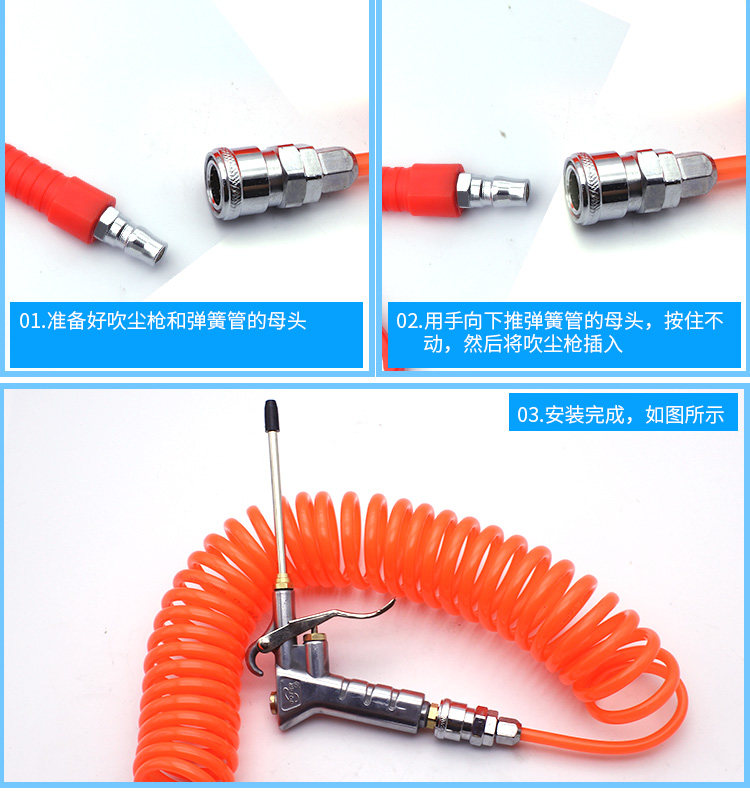 01.准备好吹尘枪和弹簧管的母头

02.用手向下推弹簧管的母头，按住不动，然后将吹尘枪插入

03.安装完成，如图所示