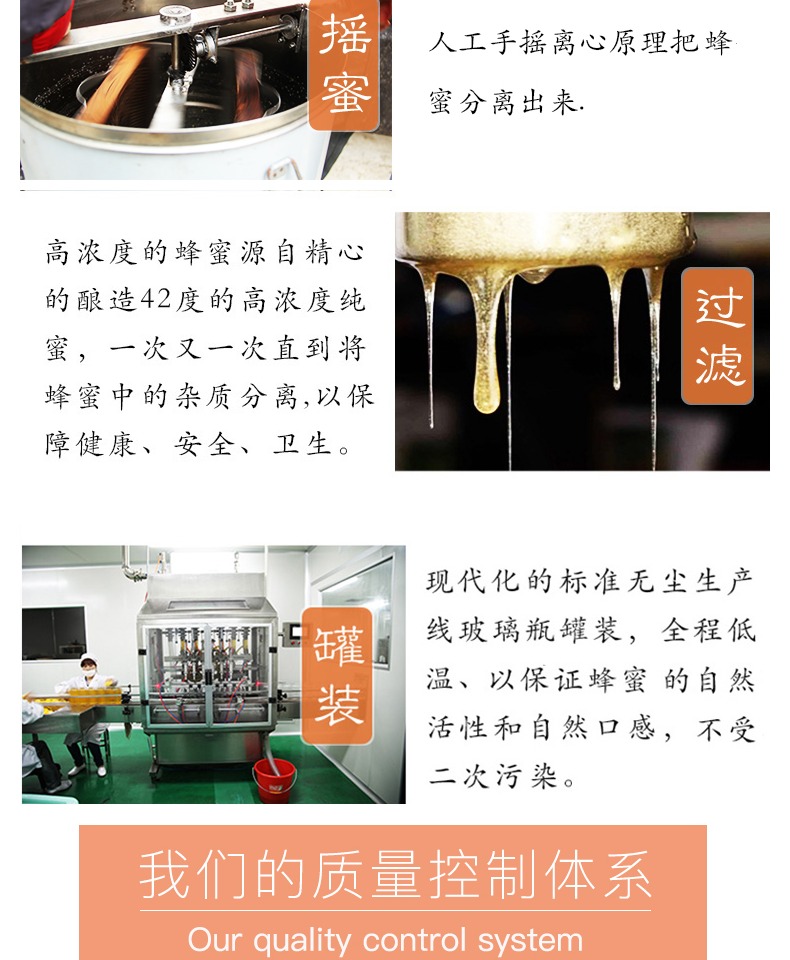 摇蜜

人工手摇离心原理把蜂蜜分离出来.

高浓度的蜂蜜源自精心的酿造42度的高浓度纯蜜，一次又一次直到将蜂蜜中的杂质分离,以保障健康、安全、卫生。

过滤

罐装

现代化的标准无尘生产线玻璃瓶罐装，全程低温、以保证蜂蜜 的自然活性和自然口感，不受二次污染。

我们的质量控制体系

Our quality control system