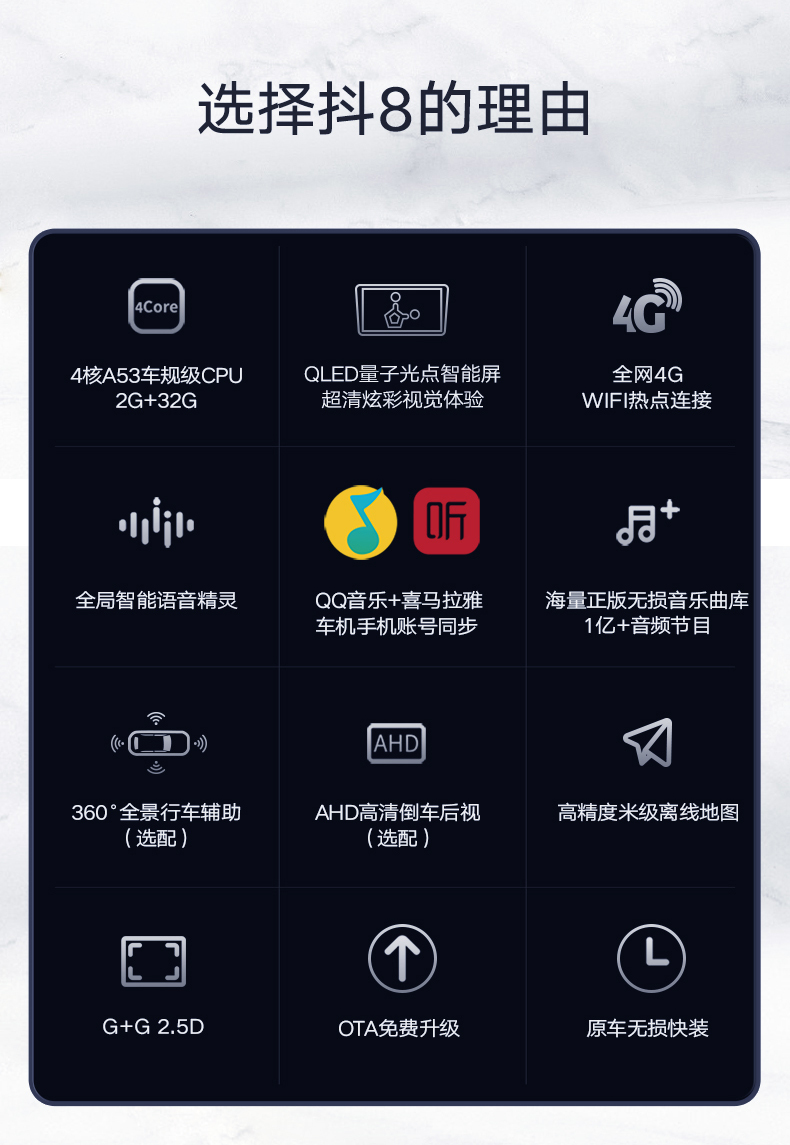 选择抖8的理由

4Core

4核A53车规级CPU
2G+32G

QLED量子光点智能屏
超清炫彩视觉体验

4G

全网4G
WIFI热点连接

全局智能语音精灵

听

QQ音乐+喜马拉雅
车机手机账号同步

海量正版无损音乐曲库
1亿+音频节目

360°全景行车辅助
（选配）

AHD

AHD高清倒车后视
（选配）

高精度米级离线地图

G+G 2.5D

OTA免费升级

原车无损快装