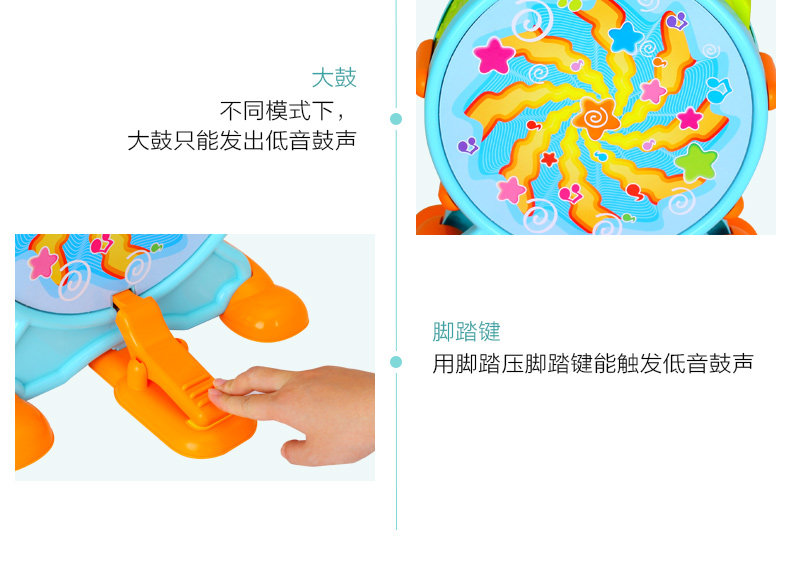 大鼓

不同模式下，
大鼓只能发出低音鼓声

脚踏键

用脚踏压脚踏键能触发低音鼓声