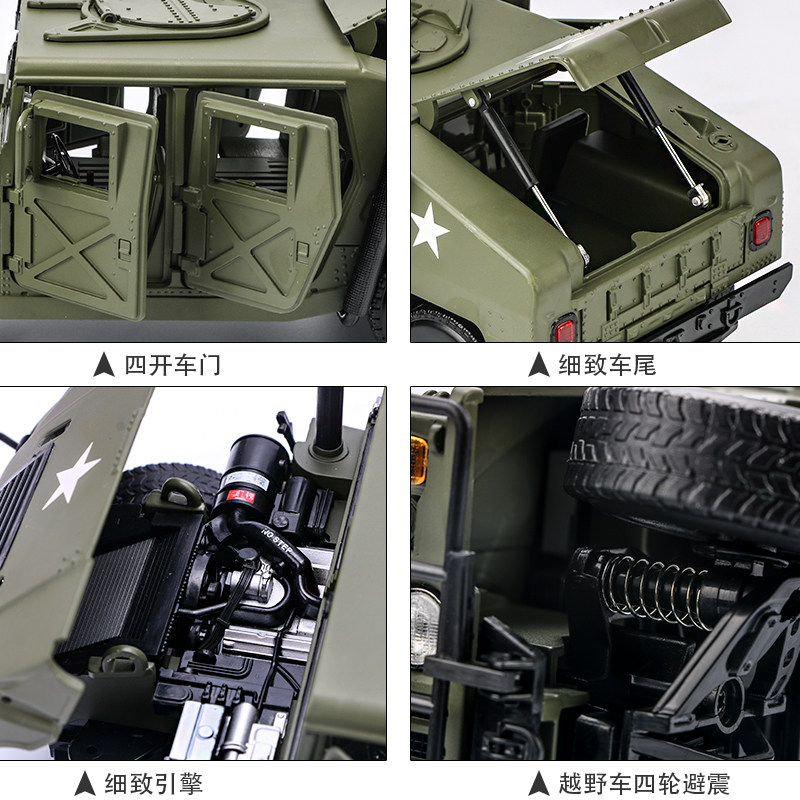 ▲ 四开车门

▲ 细致车尾

NO STEP

▲ 细致引擎

▲ 越野车四轮避震