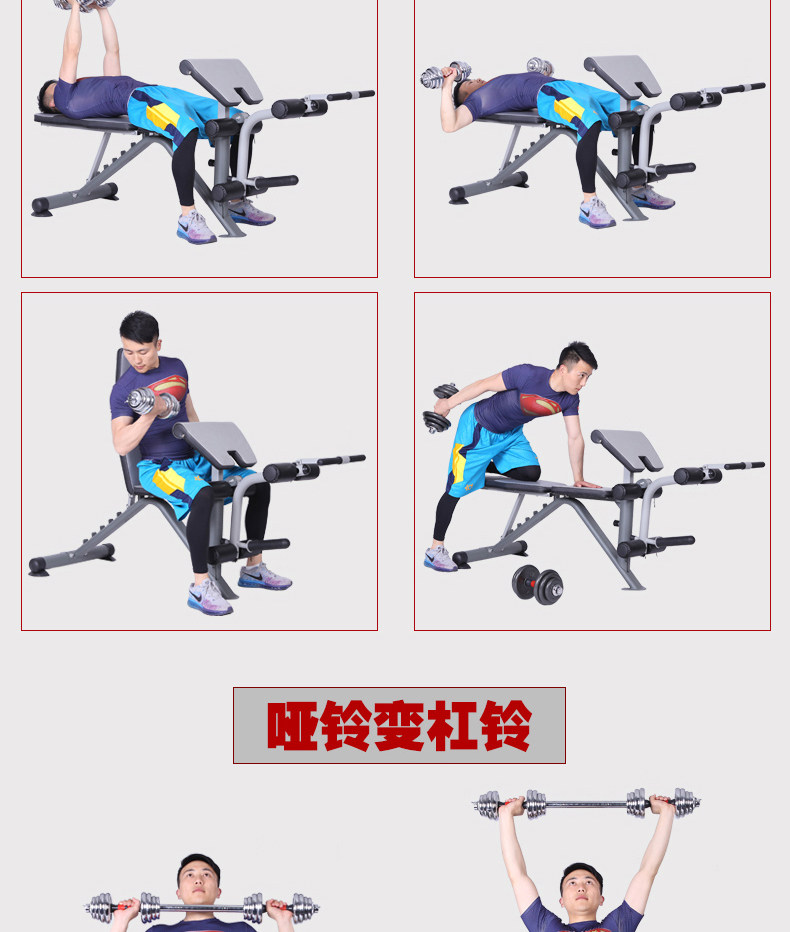 哑铃变杠铃