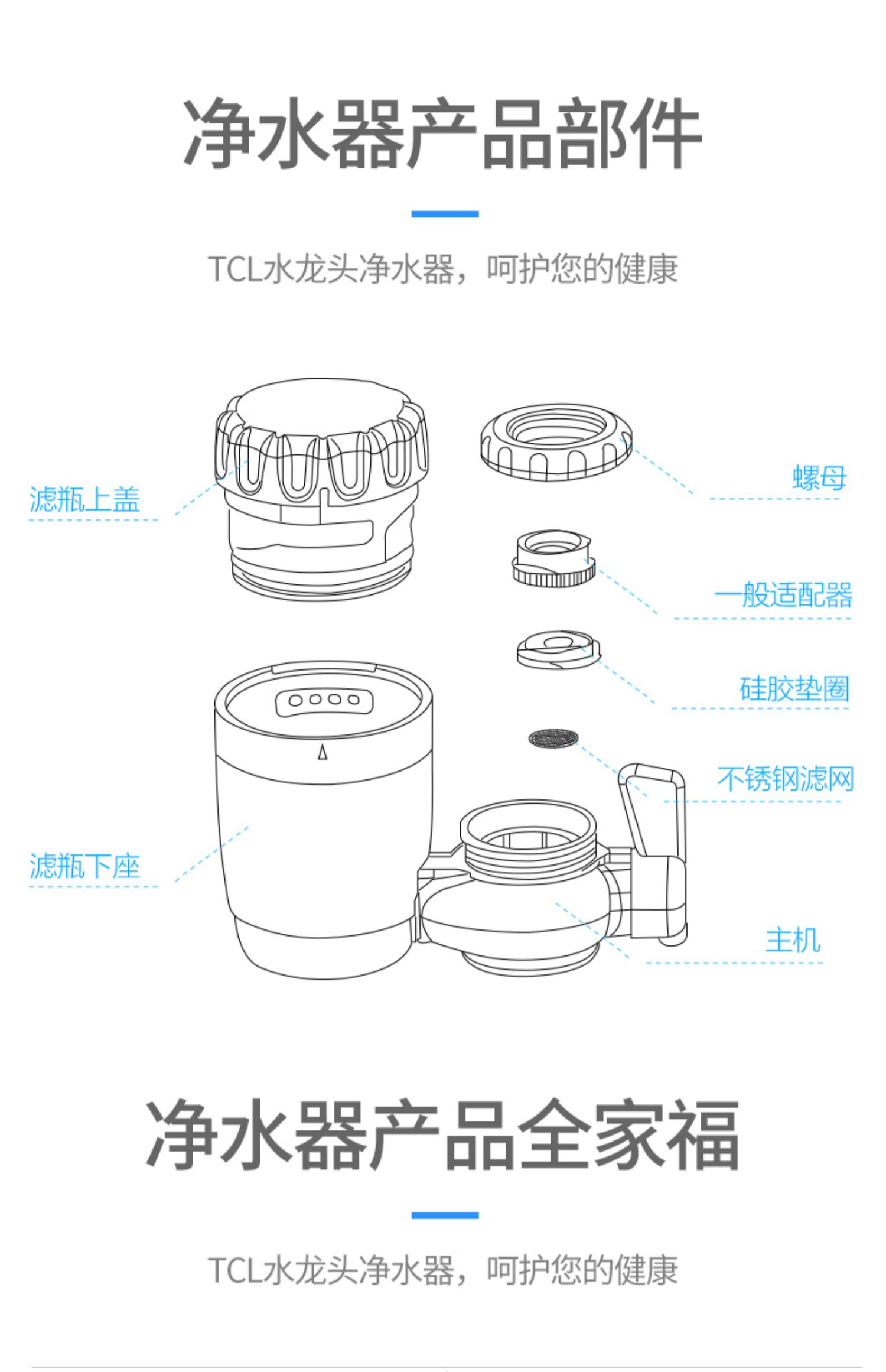 净水器产品部件

TCL水龙头净水器，呵护您的健康

滤瓶上盖

螺母

一般适配器

硅胶垫圈

不锈钢滤网

滤瓶下座

主机

净水器产品全家福

TCL水龙头净水器，呵护您的健康