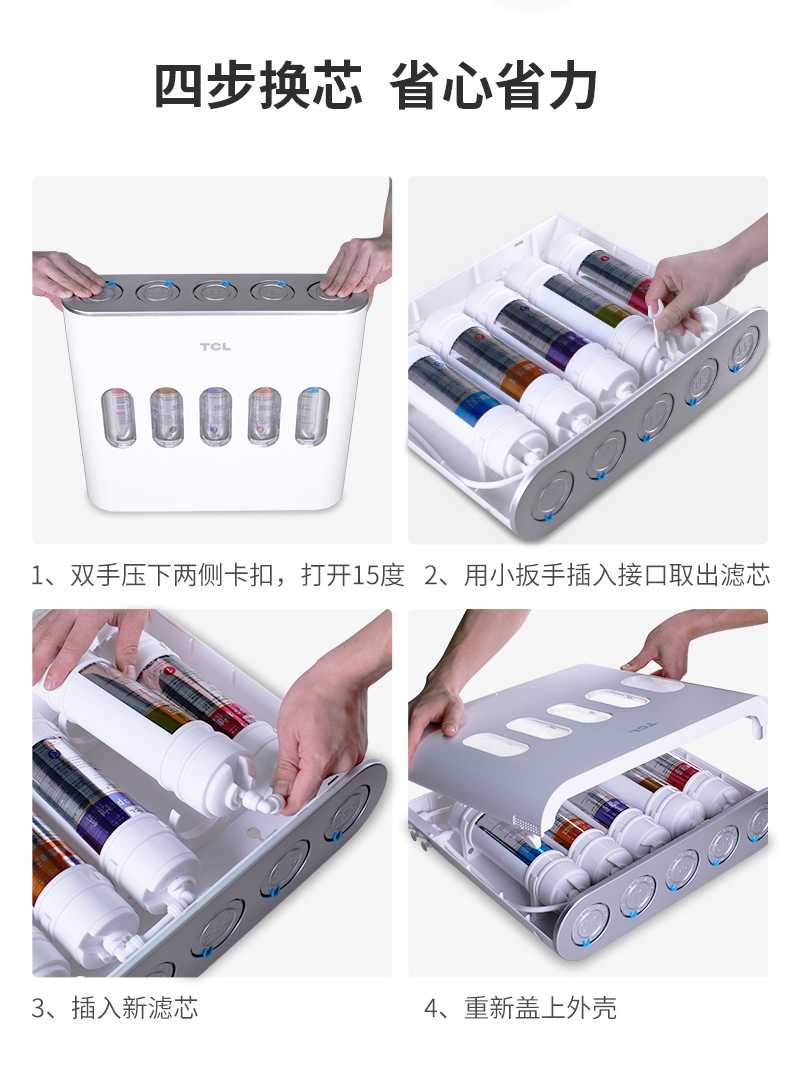 四步换芯 省心省力

TCL

1、双手压下两侧卡扣，打开15度

2、用小扳手插入接口取出滤芯

3、插入新滤芯

TCL

4、重新盖上外壳