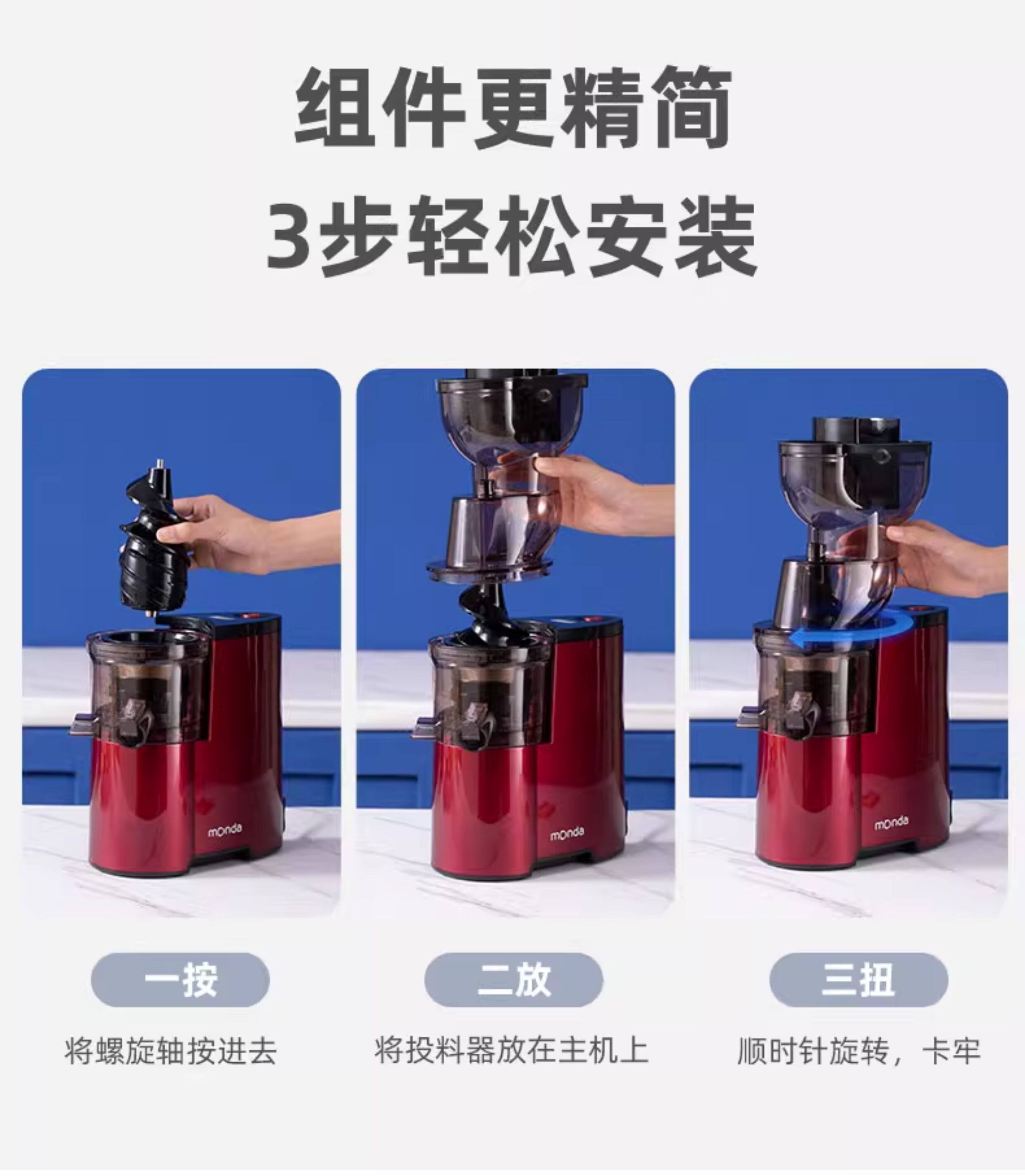 组件更精简
3步轻松安装

monda

monda

monda

一按
将螺旋轴按进去

二放
将投料器放在主机上

三扭
顺时针旋转，卡牢