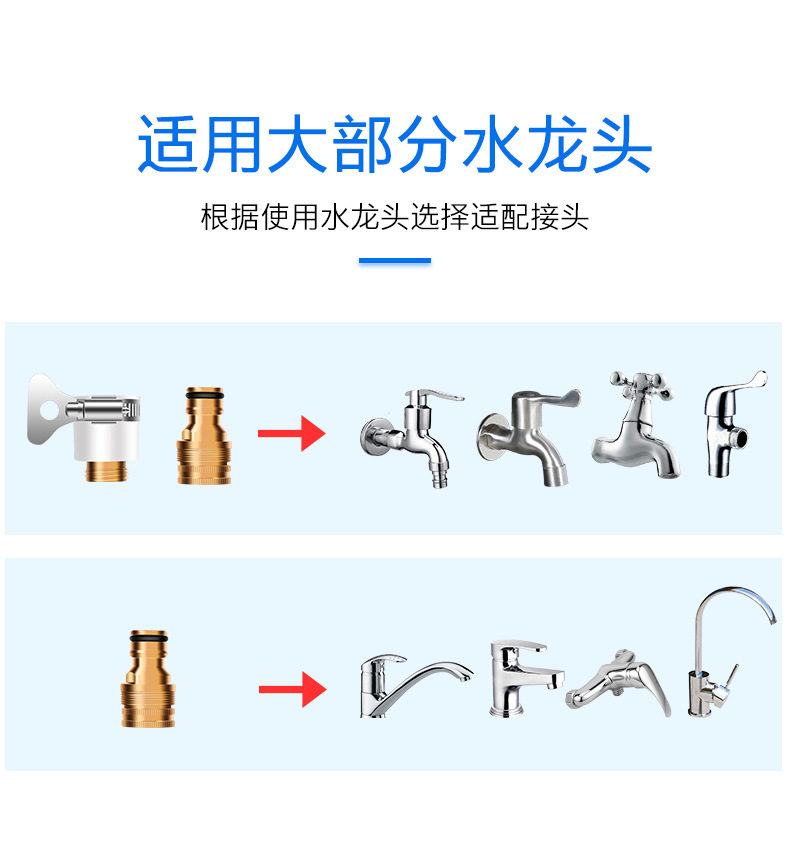 适用大部分水龙头

根据使用水龙头选择适配接头